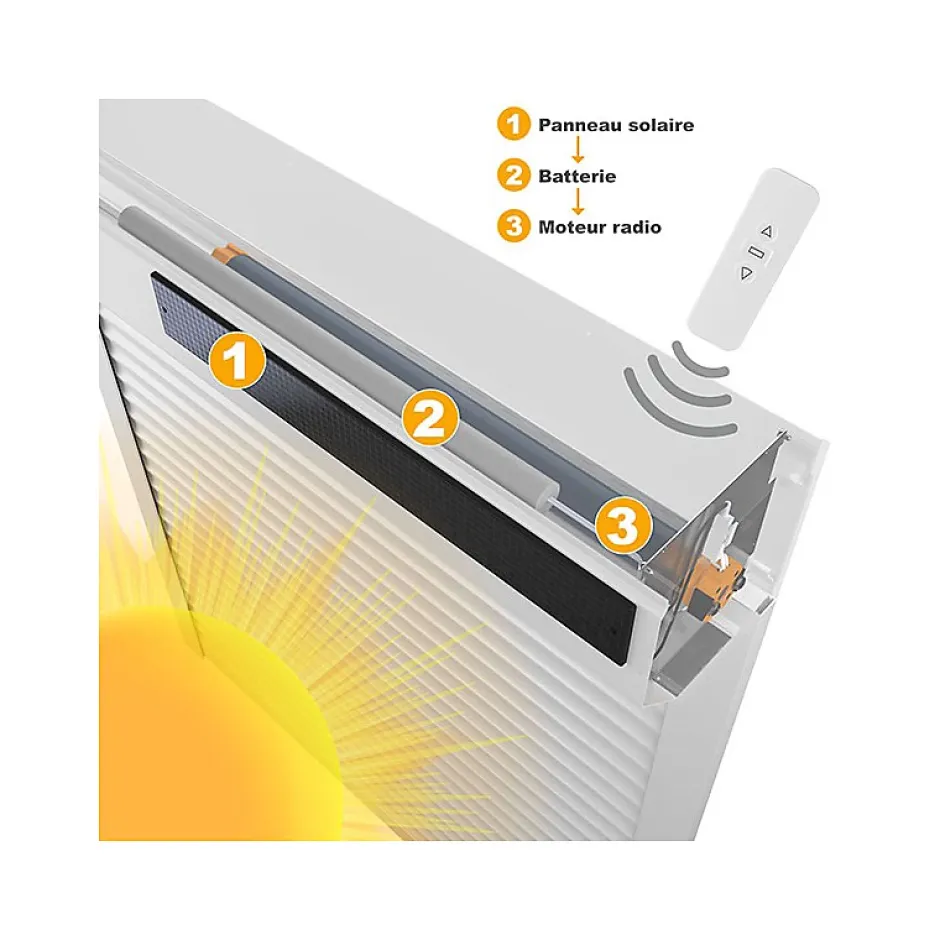 1 Panneau solaire
2 Batterie
3 Moteur radio

1

2

3