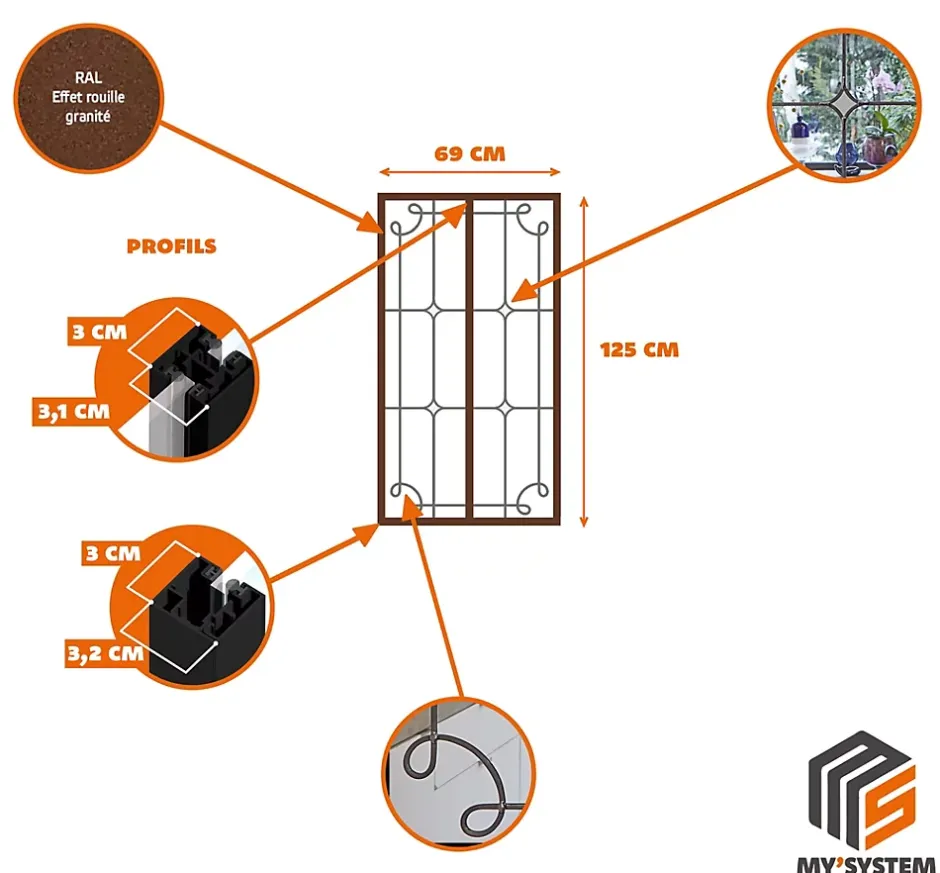 RAL
Effet rouille
granité

69 CM

PROFILS

3 CM

3,1 CM

125 CM

3 CM

3,2 CM

MY'SYSTEM