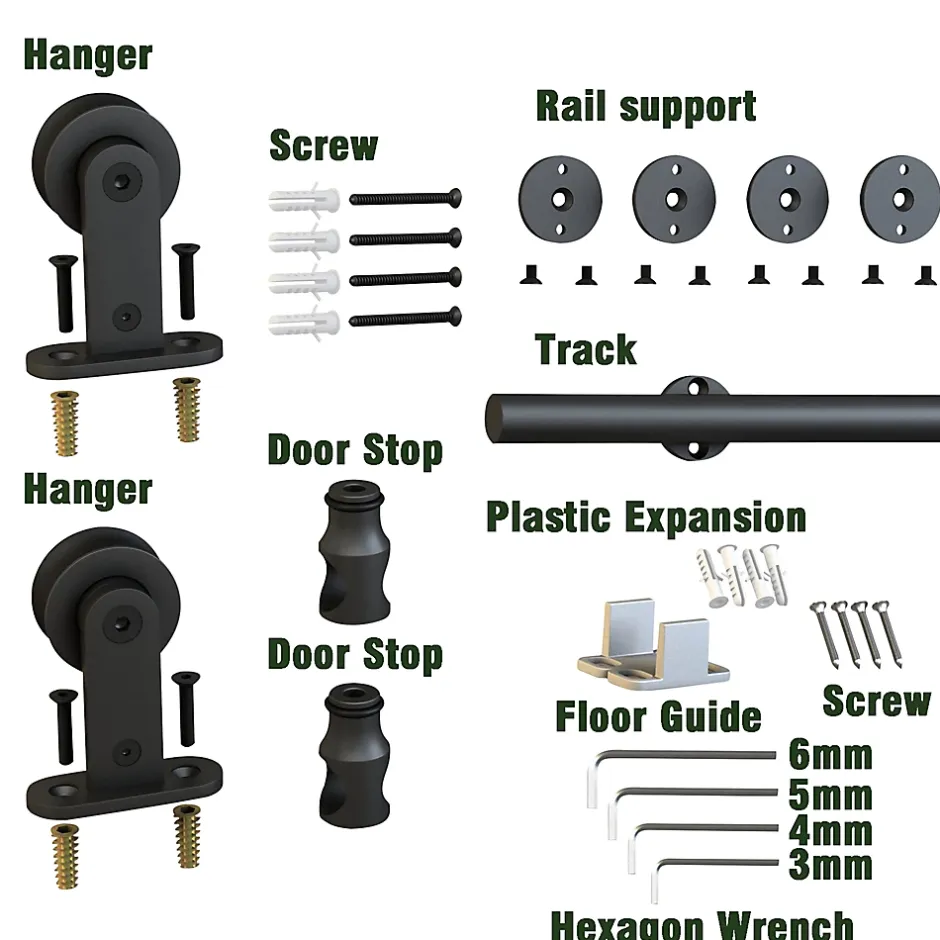 Hanger

Screw

Rail support

Track

Hanger

Door Stop

Door Stop

Plastic Expansion

Floor Guide

Screw

6mm
5mm
4mm
3mm

Hexagon Wrench