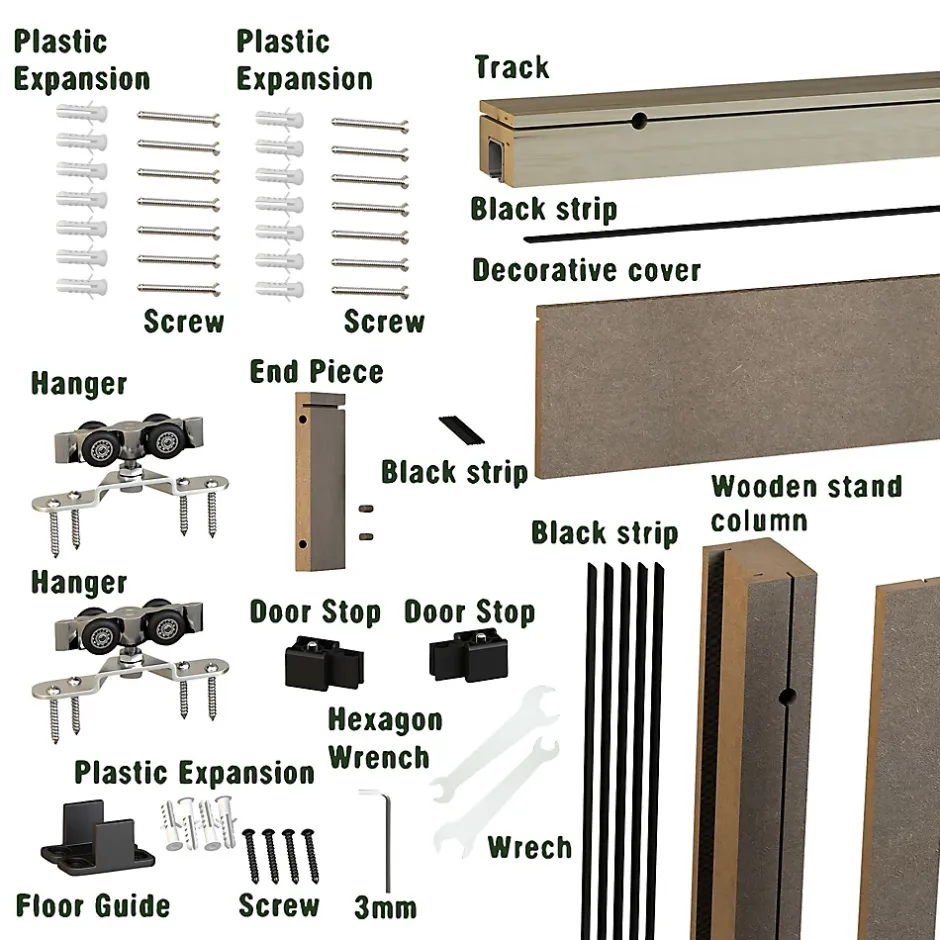 Plastic Expansion

Plastic Expansion

Track

Black strip

Decorative cover

Screw

Screw

Hanger

End Piece

Black strip

Wooden stand column

Black strip

Hanger

Door Stop

Door Stop

Hexagon Wrench

Plastic Expansion

Wrech

Floor Guide

Screw

3mm