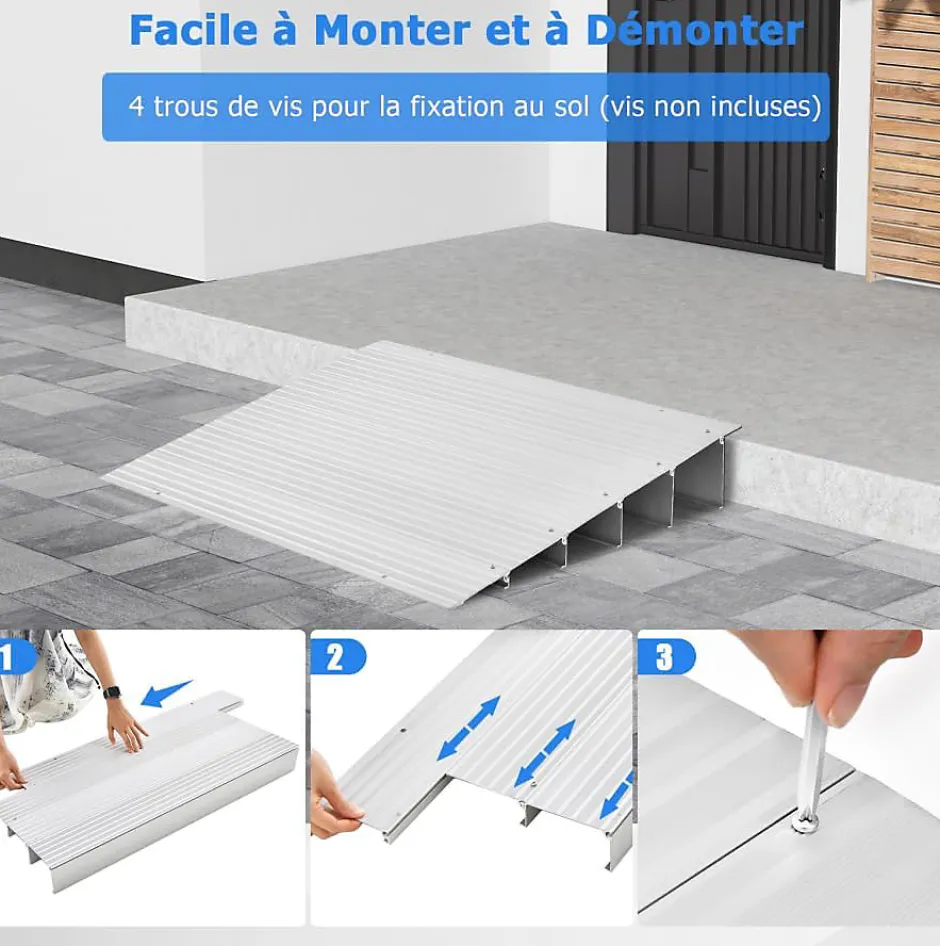 Facile à Monter et à Démonter

4 trous de vis pour la fixation au sol (vis non incluses)

1

2

3