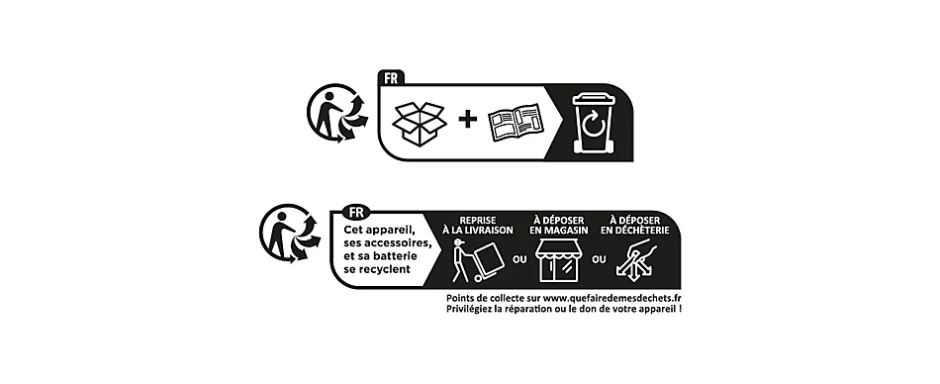 FR

+

FR

Cet appareil, ses accessoires, et sa batterie se recyclent

REPRISE À LA LIVRAISON

OU

À DÉPOSER EN MAGASIN

OU

À DÉPOSER EN DÉCHÈTERIE

Points de collecte sur www.quefairedemesdechets.fr
Privilégiez la réparation ou le don de votre appareil !