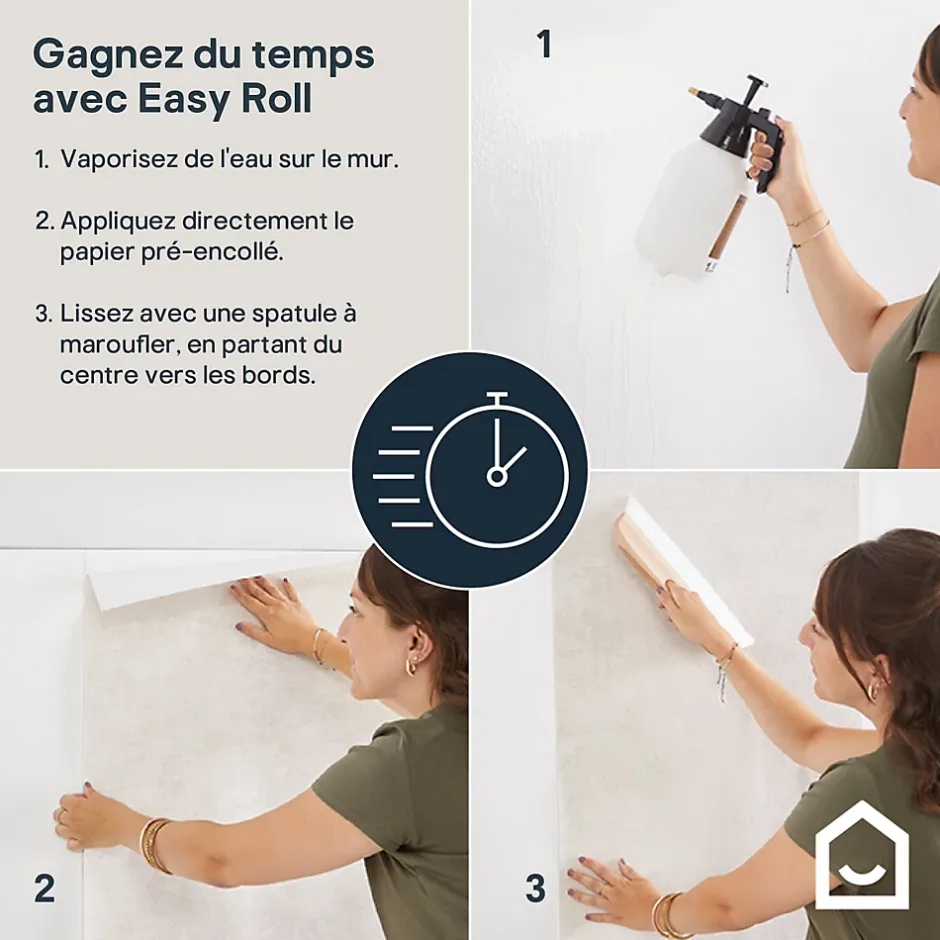 Gagnez du temps avec Easy Roll

1. Vaporisez de l'eau sur le mur.

2. Appliquez directement le papier pré-encollé.

3. Lissez avec une spatule à maroufler, en partant du centre vers les bords.

1

2

3