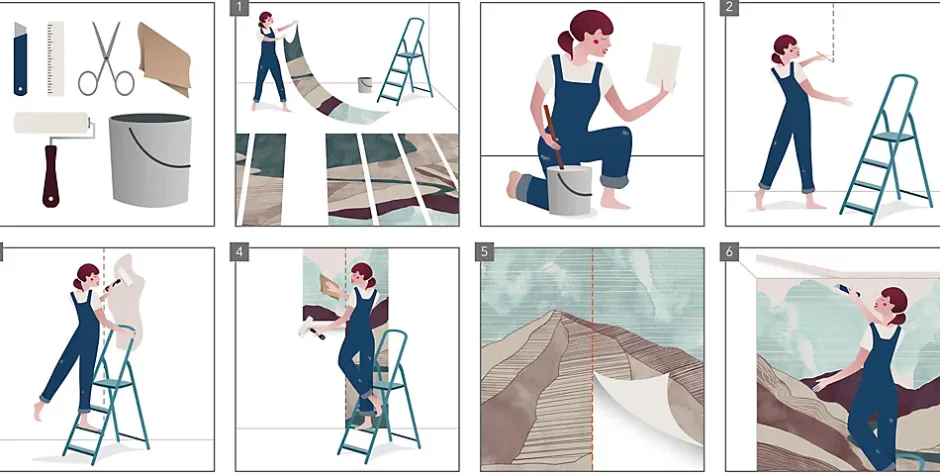 1

2

4

5

6