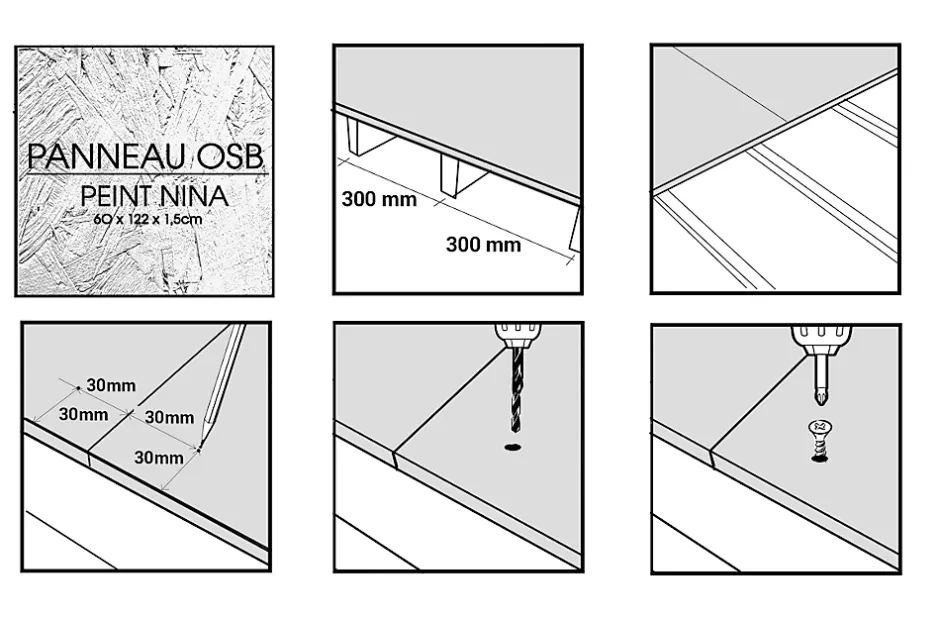 PANNEAU OSB
PEINT NINA
60 x 122 x 1,5cm

300 mm
300 mm

30mm
30mm
30mm
30mm