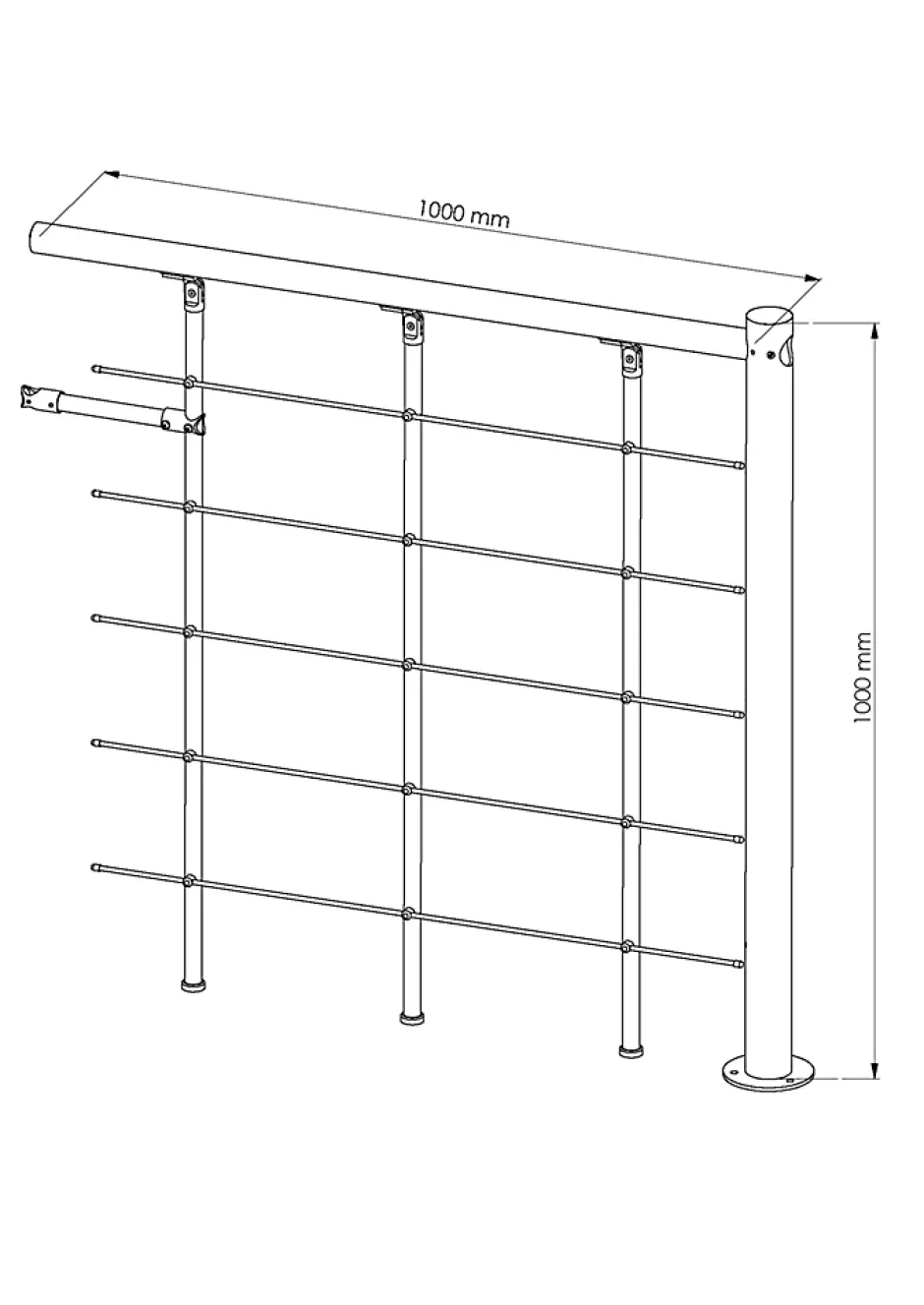 1000 mm

1000 mm