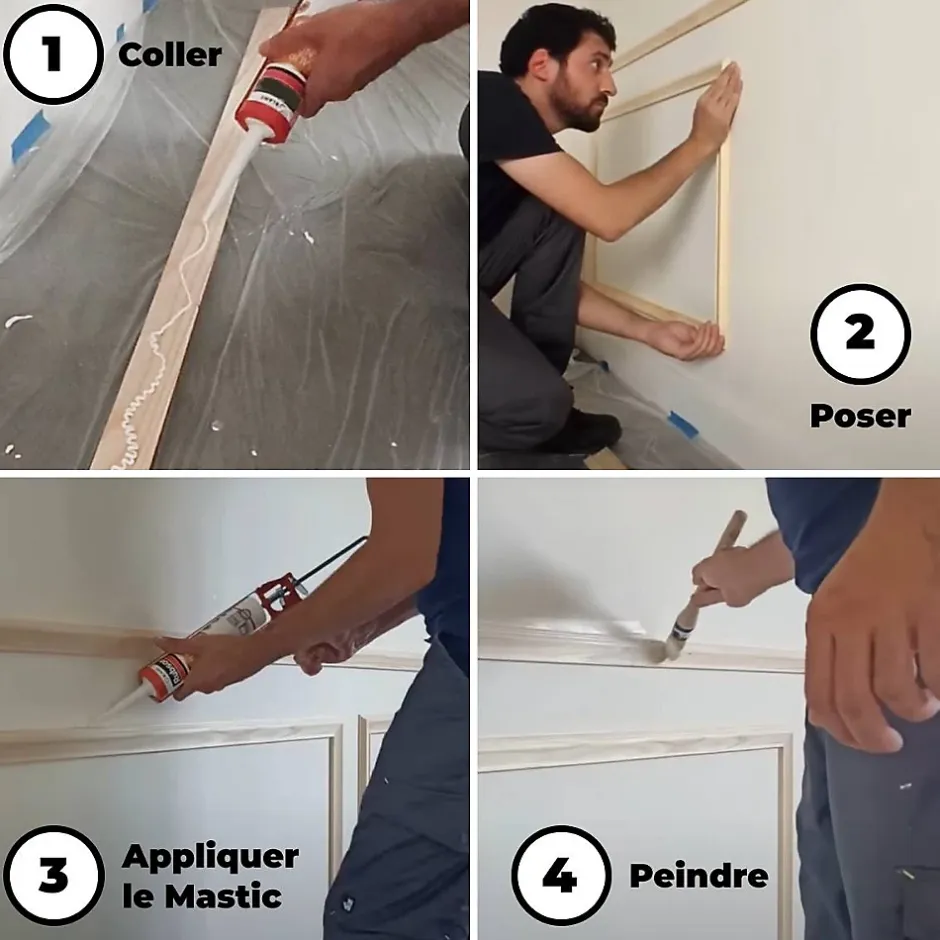 1 Coller

2 Poser

3 Appliquer le Mastic

4 Peindre