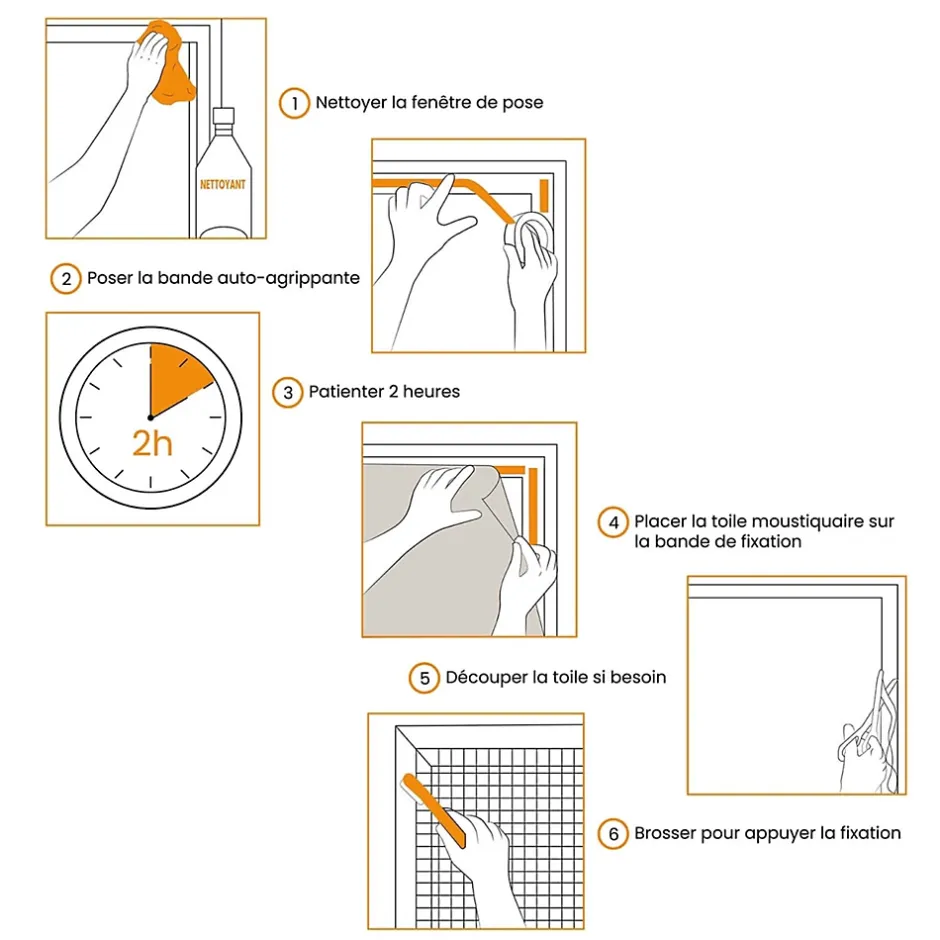 NETTOYANT

1 Nettoyer la fenêtre de pose

2 Poser la bande auto-agrippante

2h

3 Patienter 2 heures

4 Placer la toile moustiquaire sur la bande de fixation

5 Découper la toile si besoin

6 Brosser pour appuyer la fixation