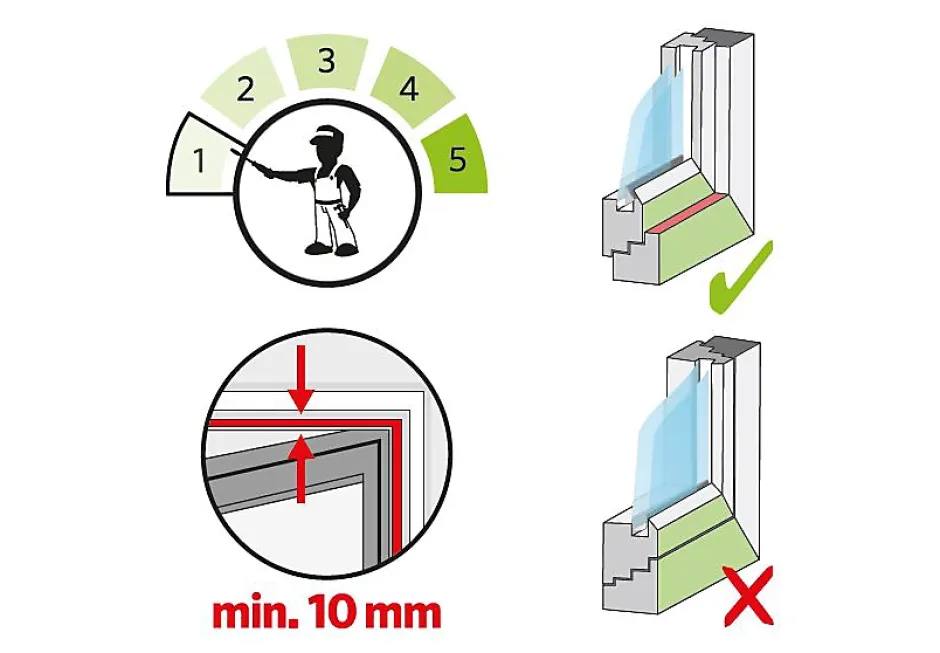 1
2
3
4
5

min. 10 mm