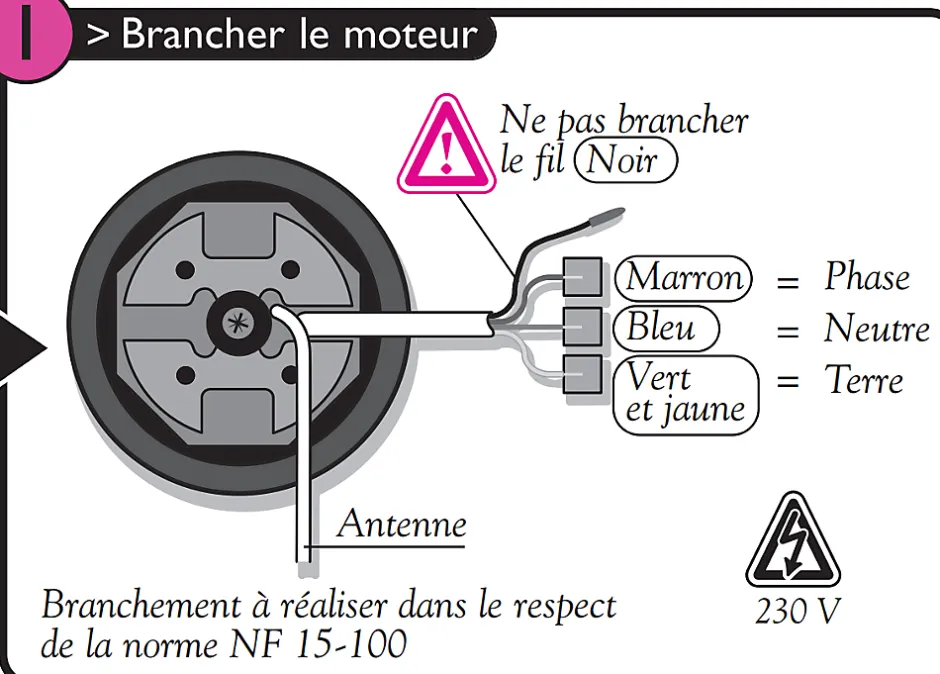 1 > Brancher le moteur

Ne pas brancher le fil Noir

Marron = Phase
Bleu = Neutre
Vert et jaune = Terre

Antenne

Branchement à réaliser dans le respect de la norme NF 15-100

230 V