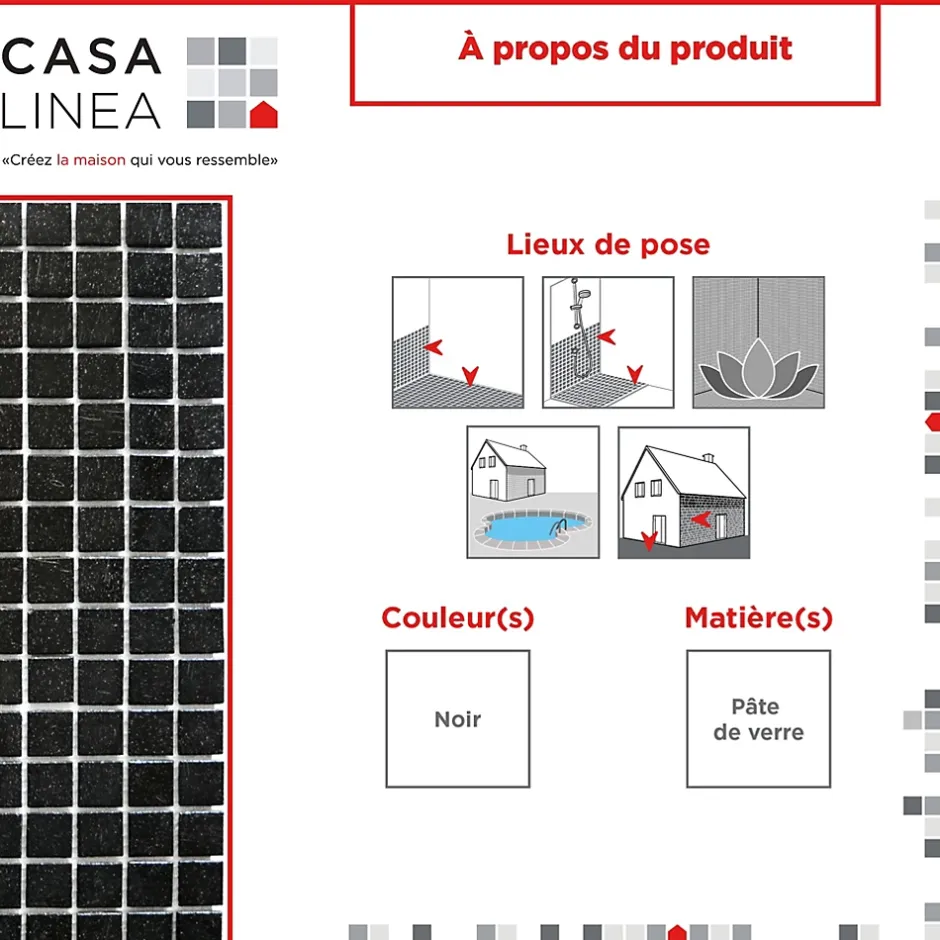 CASA
LINEA
«Créez la maison qui vous ressemble»

À propos du produit

Lieux de pose

Couleur(s)

Noir

Matière(s)

Pâte de verre