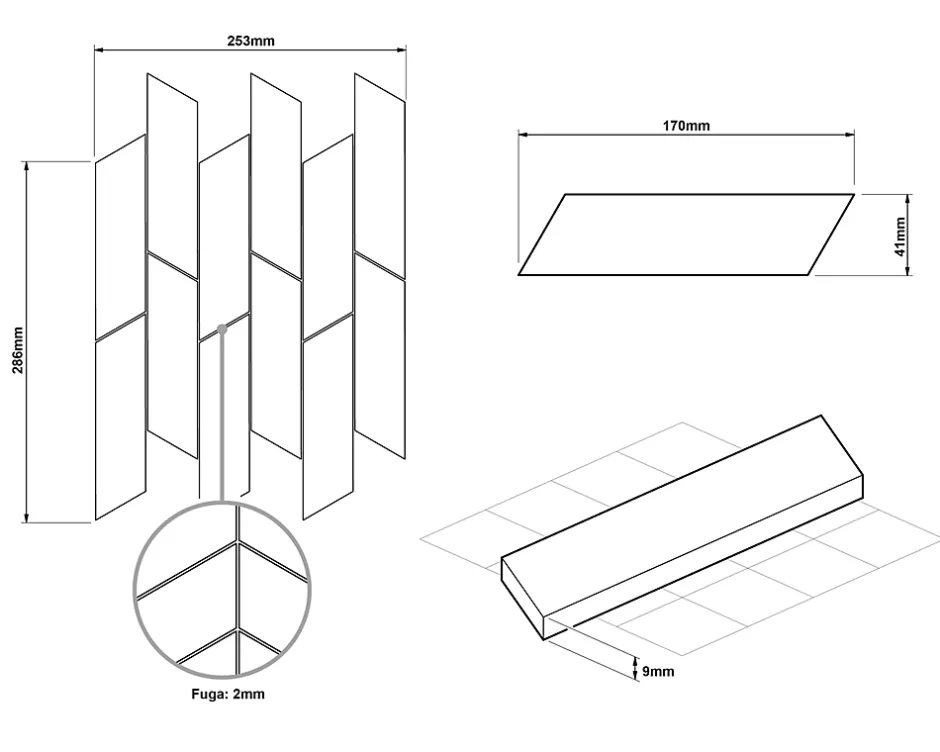 253mm

286mm

Fuga: 2mm

170mm

41mm

9mm