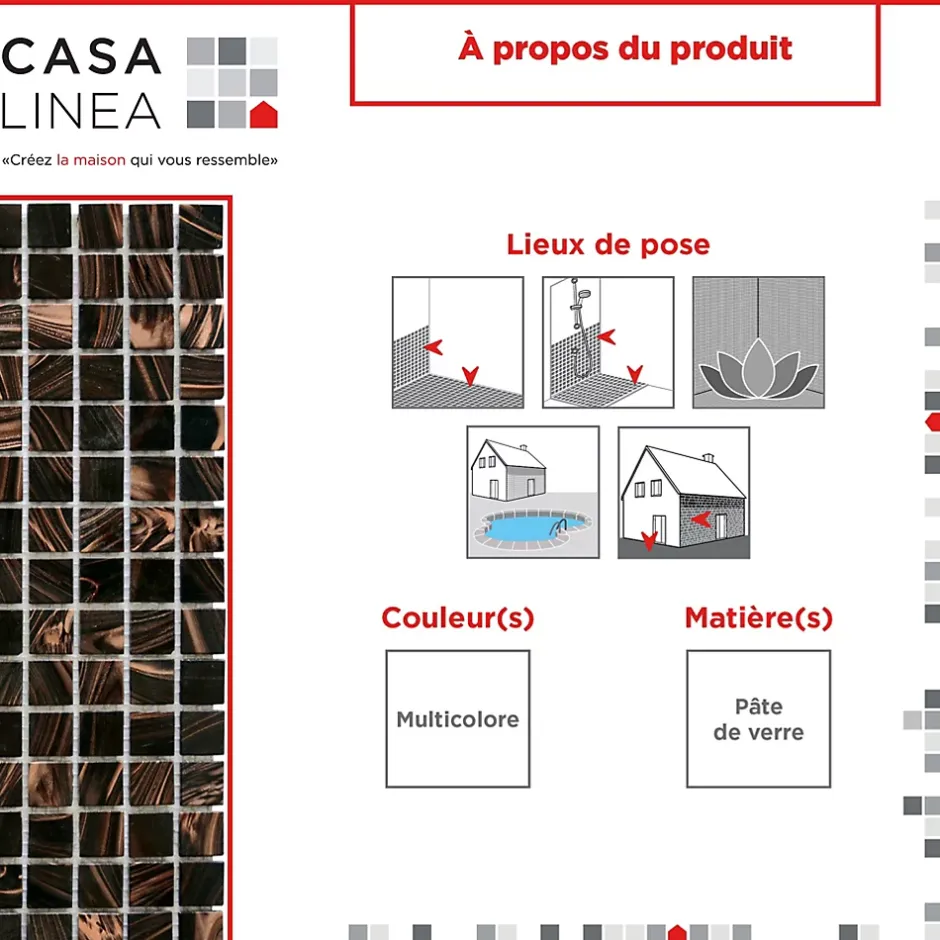 CASA
LINEA

«Créez la maison qui vous ressemble»

À propos du produit

Lieux de pose

Couleur(s)

Multicolore

Matière(s)

Pâte de verre