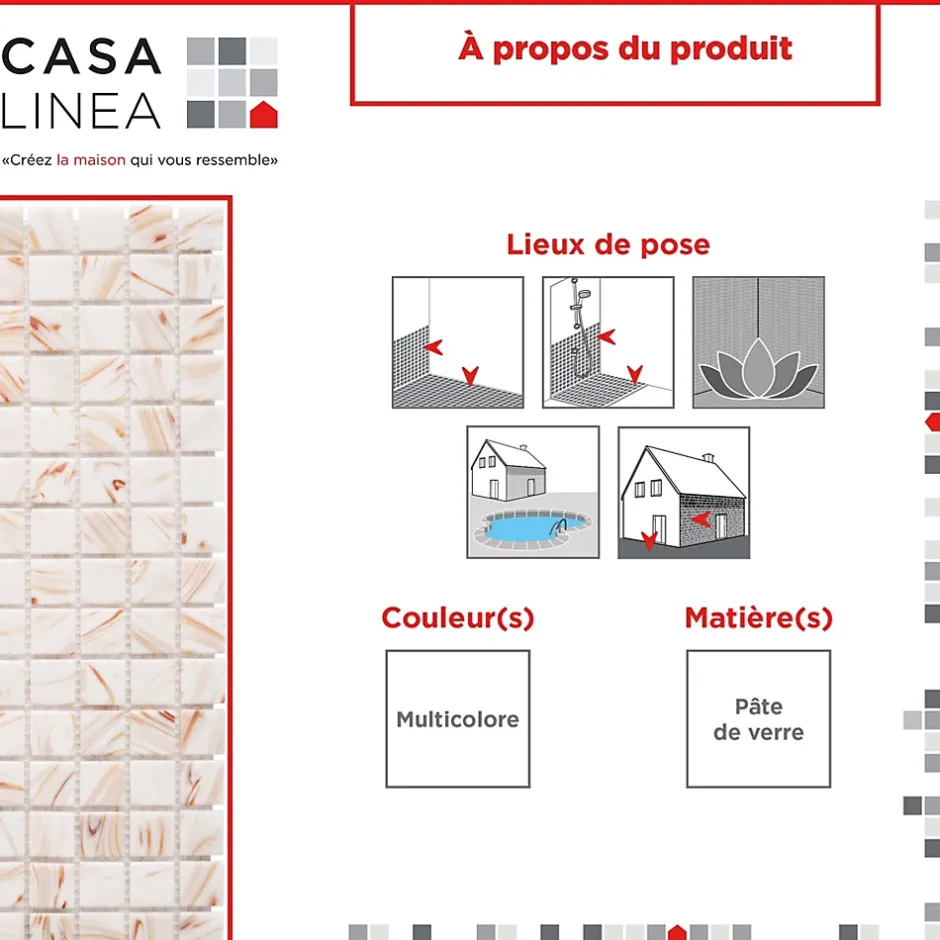 CASA
LINEA

«Créez la maison qui vous ressemble»

À propos du produit

Lieux de pose

Couleur(s)

Multicolore

Matière(s)

Pâte de verre