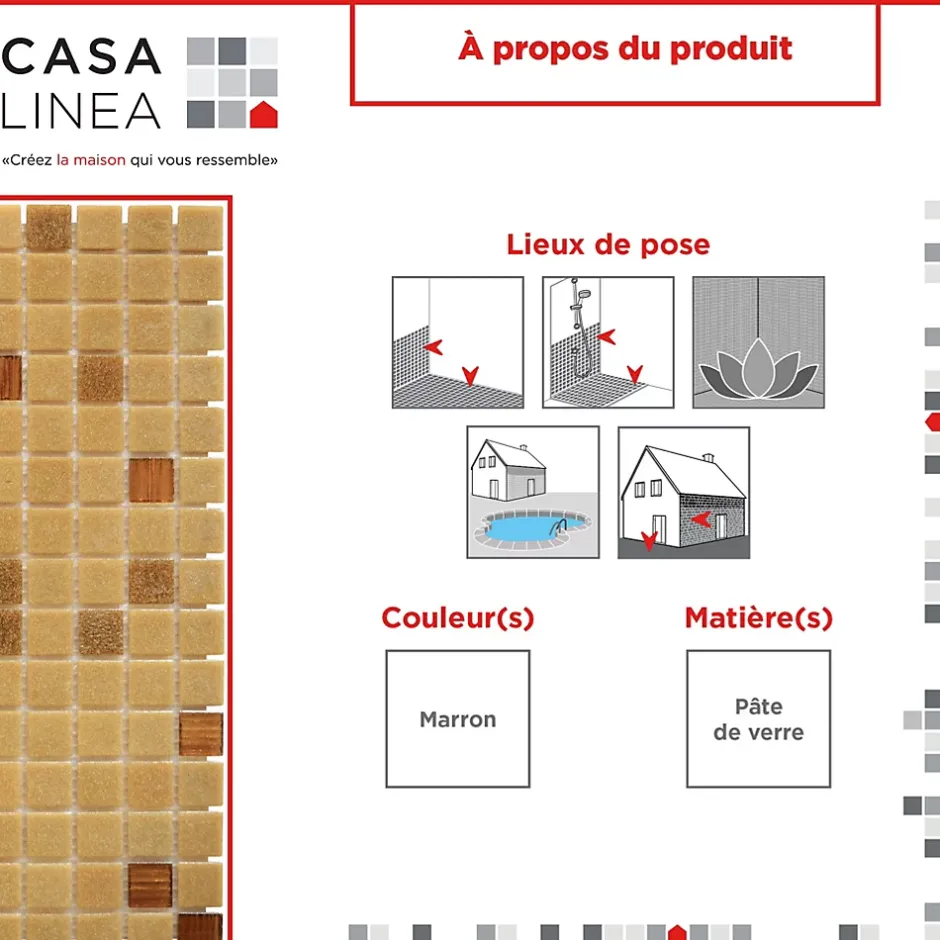 CASA
LINEA

«Créez la maison qui vous ressemble»

À propos du produit

Lieux de pose

Couleur(s)

Marron

Matière(s)

Pâte de verre