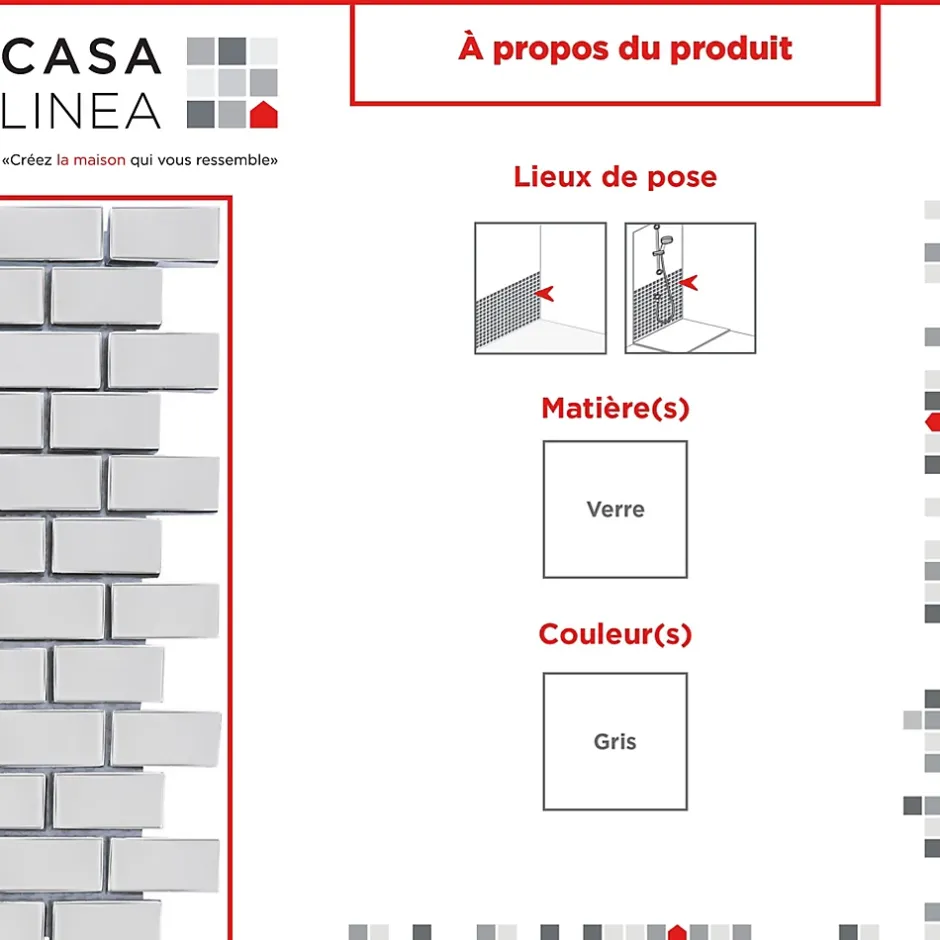 CASA
LINEA
«Créez la maison qui vous ressemble»

À propos du produit

Lieux de pose

Matière(s)

Verre

Couleur(s)

Gris