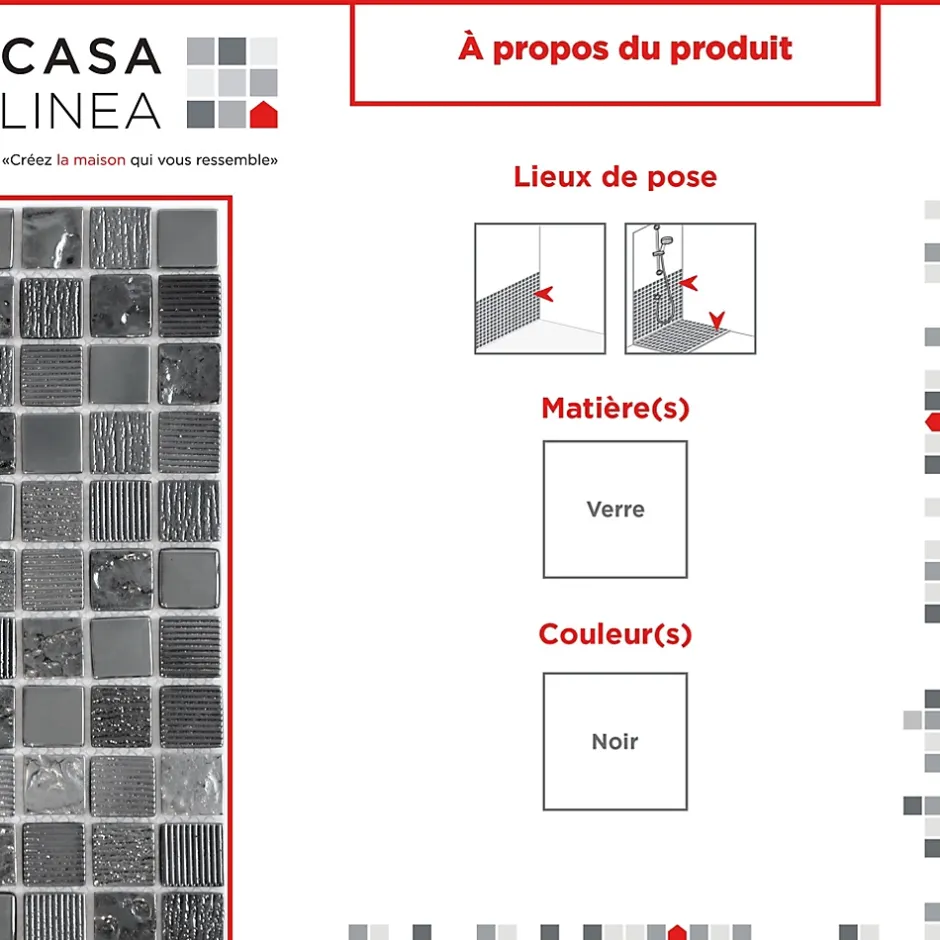 CASA
LINEA

«Créez la maison qui vous ressemble»

À propos du produit

Lieux de pose

Matière(s)

Verre

Couleur(s)

Noir