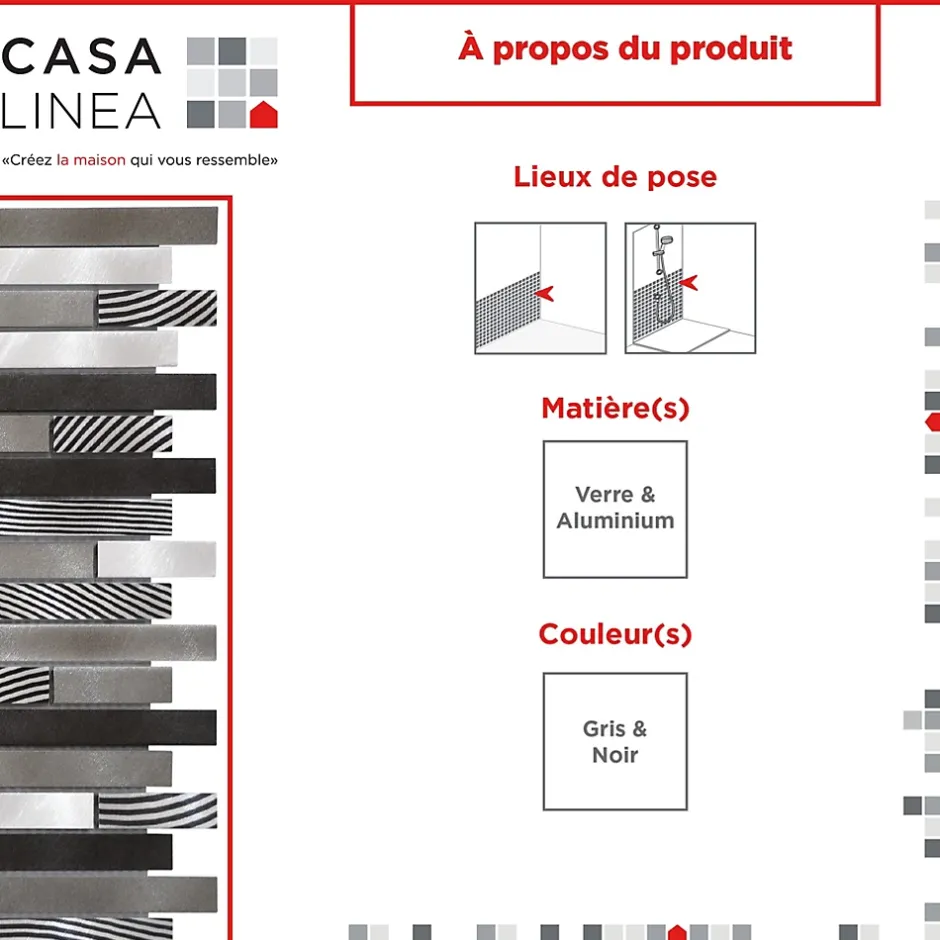 CASA
LINEA

«Créez la maison qui vous ressemble»

À propos du produit

Lieux de pose

Matière(s)

Verre & Aluminium

Couleur(s)

Gris & Noir