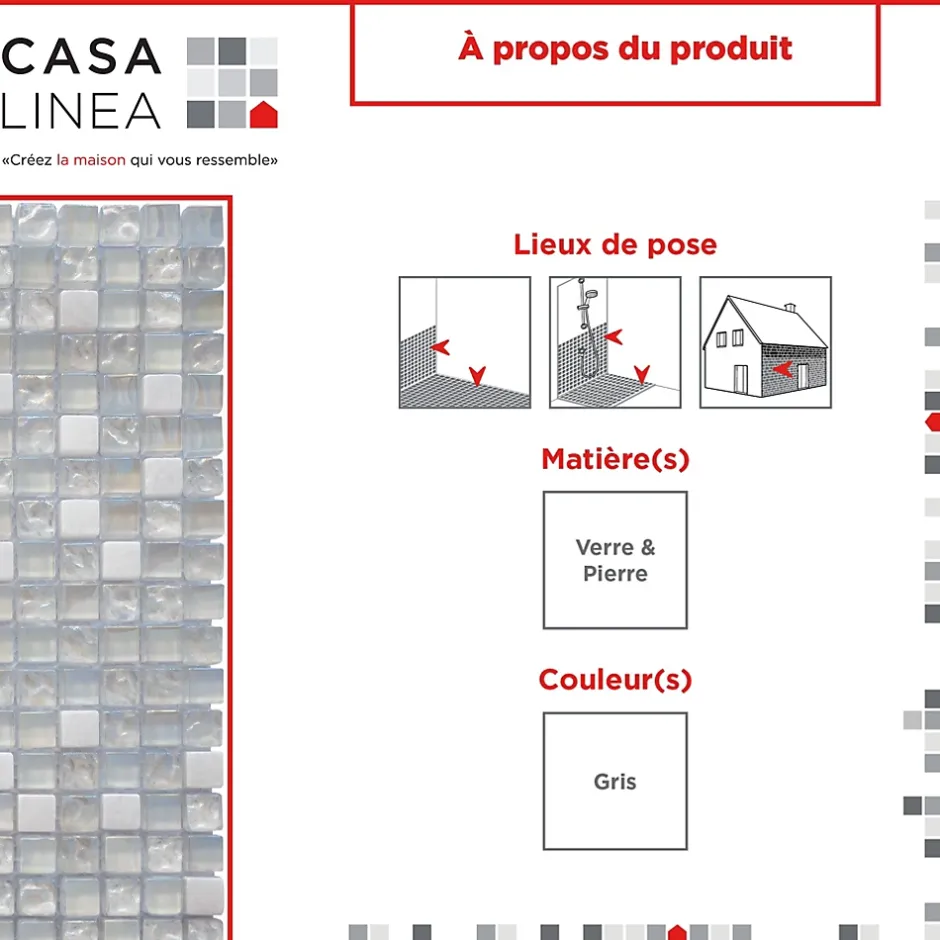 CASA
LINEA

«Créez la maison qui vous ressemble»

À propos du produit

Lieux de pose

Matière(s)

Verre & Pierre

Couleur(s)

Gris