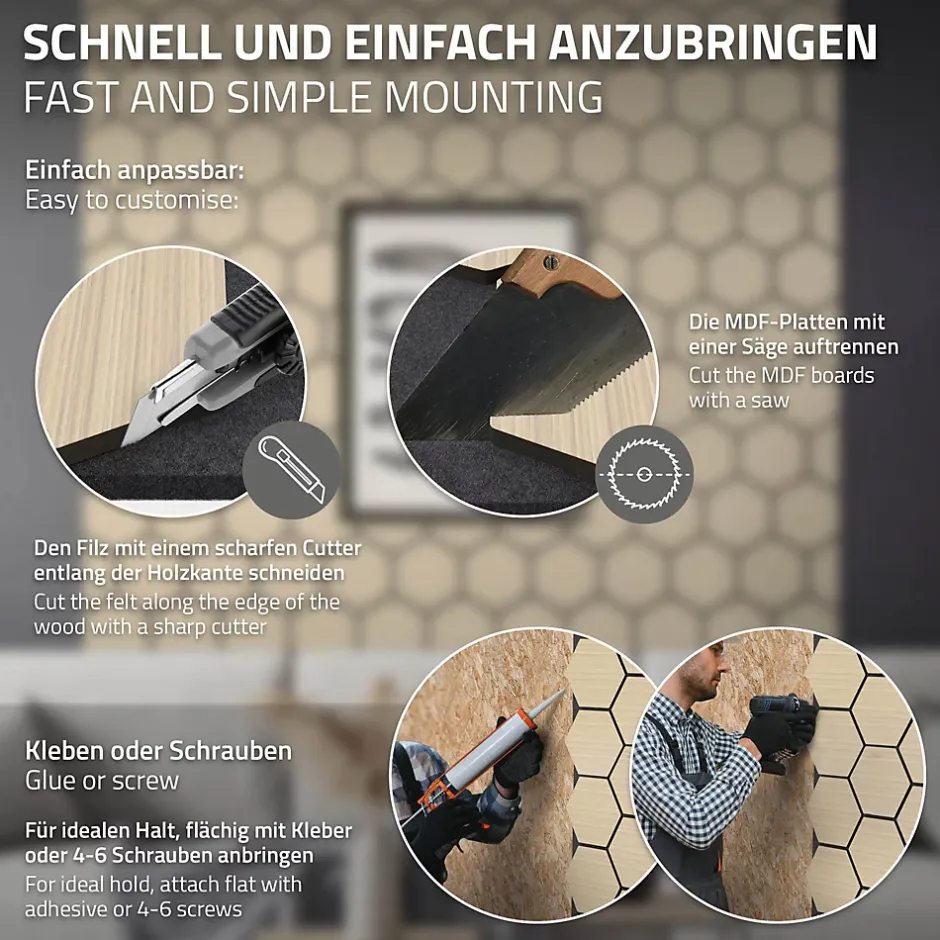 SCHNELL UND EINFACH ANZUBRINGEN
FAST AND SIMPLE MOUNTING

Einfach anpassbar:
Easy to customise:

Die MDF-Platten mit einer Säge auftrennen
Cut the MDF boards with a saw

Den Filz mit einem scharfen Cutter entlang der Holzkante schneiden
Cut the felt along the edge of the wood with a sharp cutter

Kleben oder Schrauben
Glue or screw

Für idealen Halt, flächig mit Kleber oder 4-6 Schrauben anbringen
For ideal hold, attach flat with adhesive or 4-6 screws