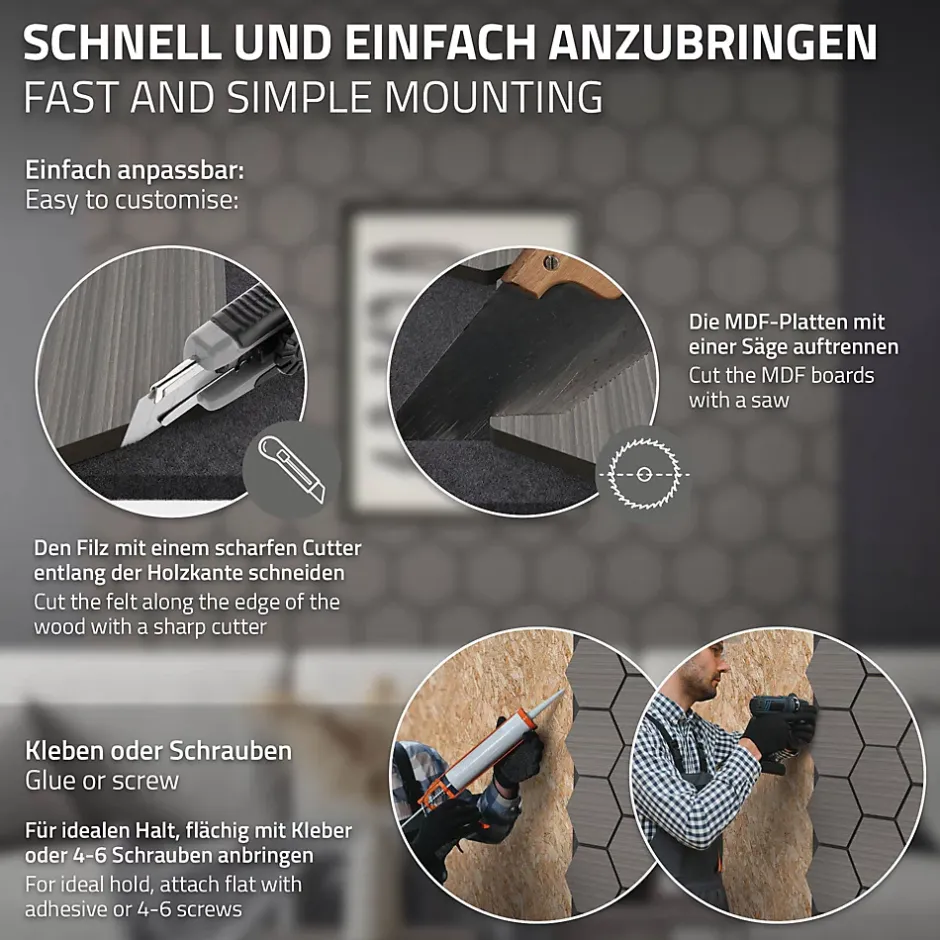 SCHNELL UND EINFACH ANZUBRINGEN
FAST AND SIMPLE MOUNTING

Einfach anpassbar:
Easy to customise:

Die MDF-Platten mit einer Säge auftrennen
Cut the MDF boards with a saw

Den Filz mit einem scharfen Cutter entlang der Holzkante schneiden
Cut the felt along the edge of the wood with a sharp cutter

Kleben oder Schrauben
Glue or screw

Für idealen Halt, flächig mit Kleber oder 4-6 Schrauben anbringen
For ideal hold, attach flat with adhesive or 4-6 screws