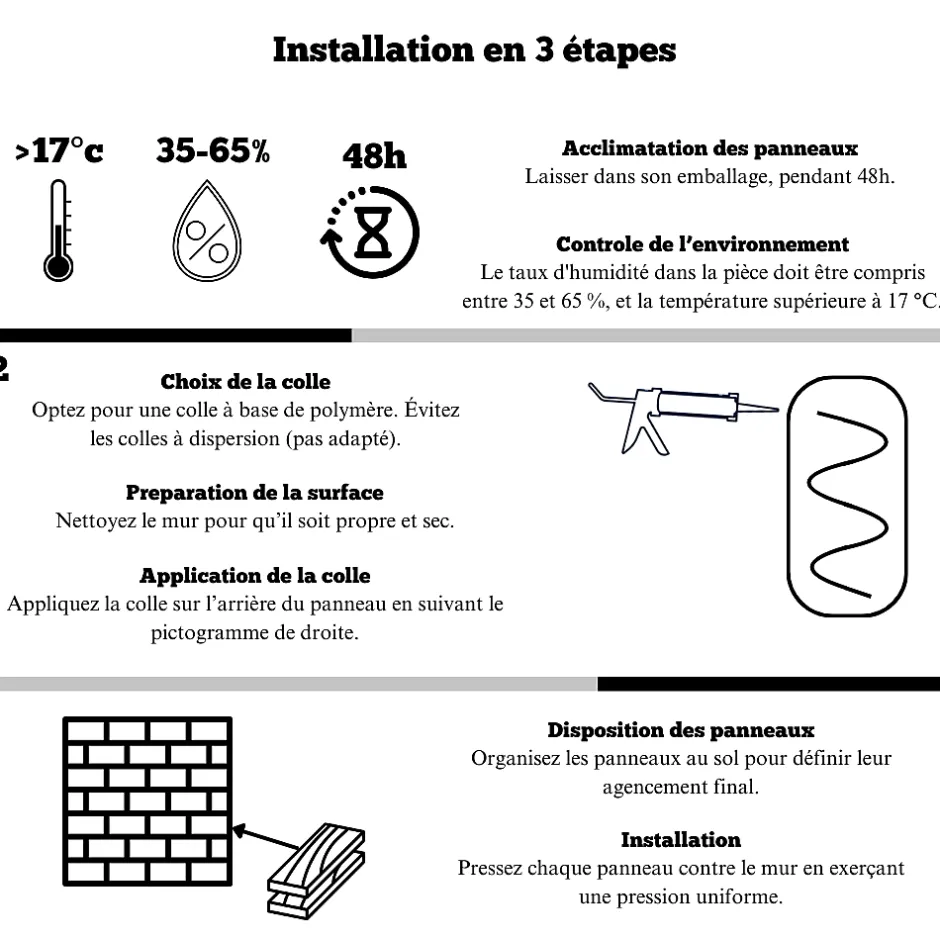 Installation en 3 étapes

>17°c

35-65%

48h

Acclimatation des panneaux
Laisser dans son emballage, pendant 48h.

Controle de l'environnement
Le taux d'humidité dans la pièce doit être compris entre 35 et 65 %, et la température supérieure à 17 °C.

2

Choix de la colle
Optez pour une colle à base de polymère. Évitez les colles à dispersion (pas adapté).

Preparation de la surface
Nettoyez le mur pour qu'il soit propre et sec.

Application de la colle
Appliquez la colle sur l'arrière du panneau en suivant le pictogramme de droite.

Disposition des panneaux
Organisez les panneaux au sol pour définir leur agencement final.

Installation
Pressez chaque panneau contre le mur en exerçant une pression uniforme.