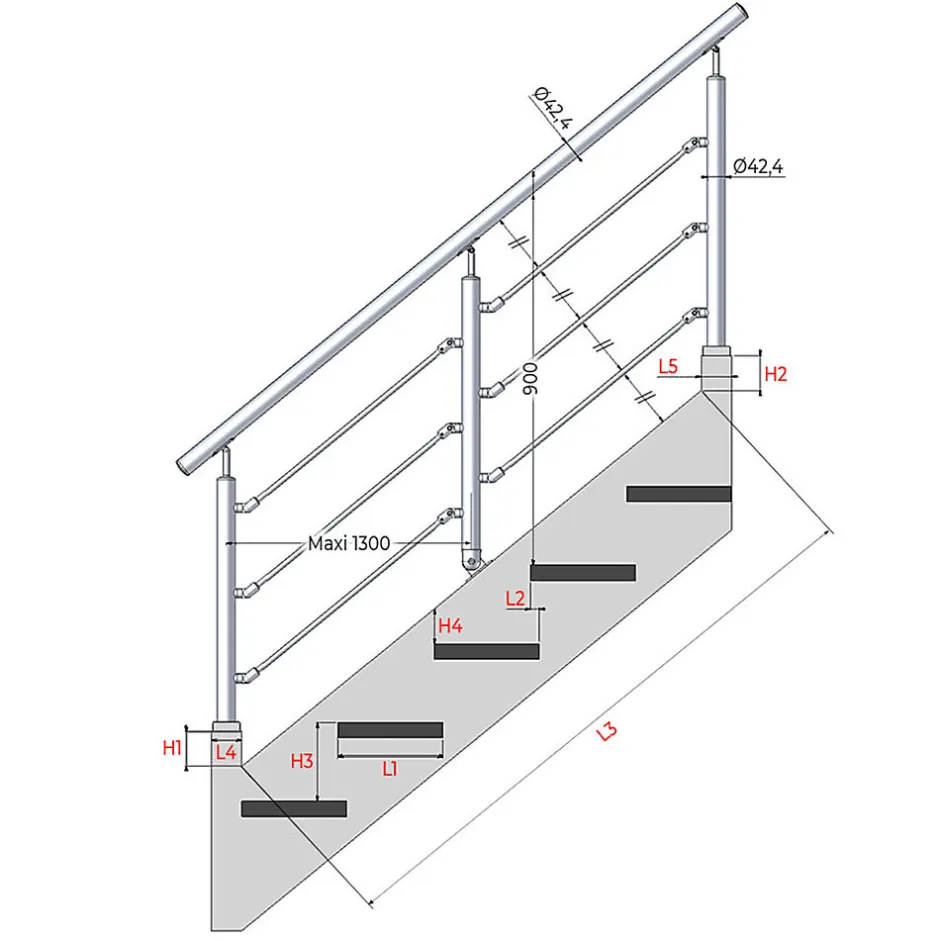 Ø42,4
Ø42,4
L5
H2
900
Maxi 1300
L2
H4
H1
L4
H3
L1
L3