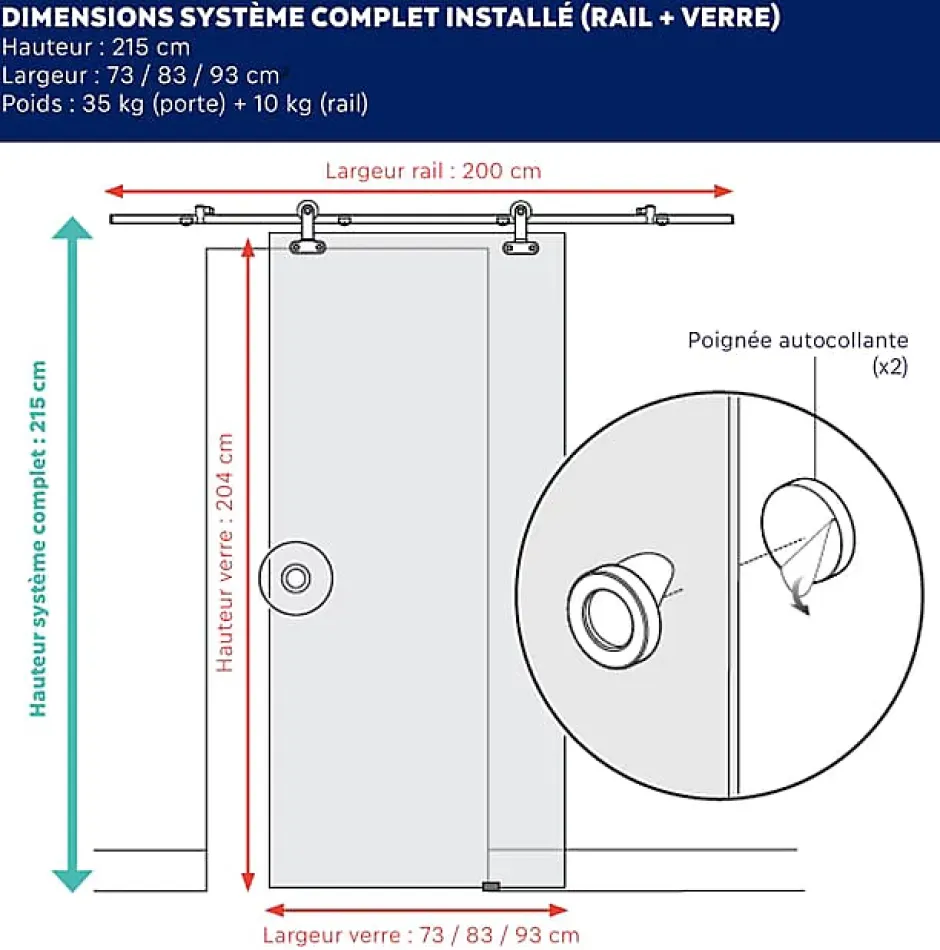 DIMENSIONS SYSTÈME COMPLET INSTALLÉ (RAIL + VERRE)
Hauteur : 215 cm
Largeur : 73 / 83 / 93 cm
Poids : 35 kg (porte) + 10 kg (rail)

Largeur rail : 200 cm

Hauteur système complet : 215 cm

Hauteur verre : 204 cm

Poignée autocollante (x2)

Largeur verre : 73 / 83 / 93 cm