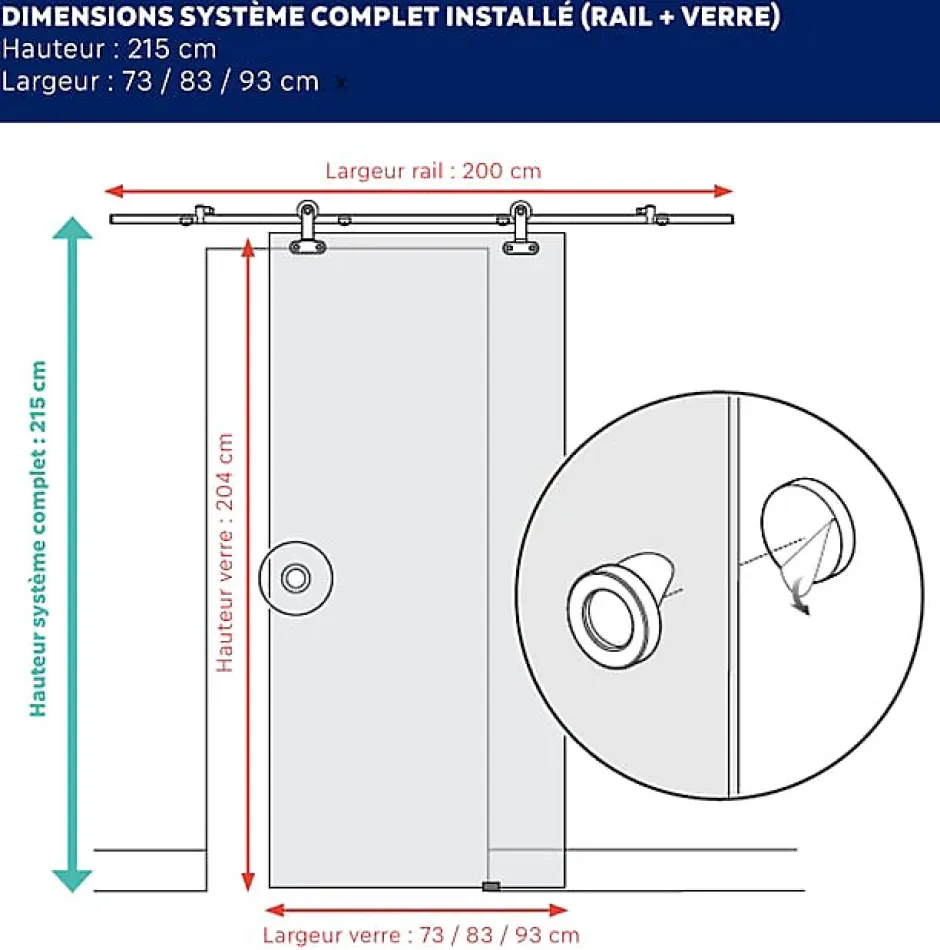 DIMENSIONS SYSTÈME COMPLET INSTALLÉ (RAIL + VERRE)
Hauteur : 215 cm
Largeur : 73 / 83 / 93 cm

Largeur rail : 200 cm

Hauteur système complet : 215 cm

Hauteur verre : 204 cm

Largeur verre : 73 / 83 / 93 cm