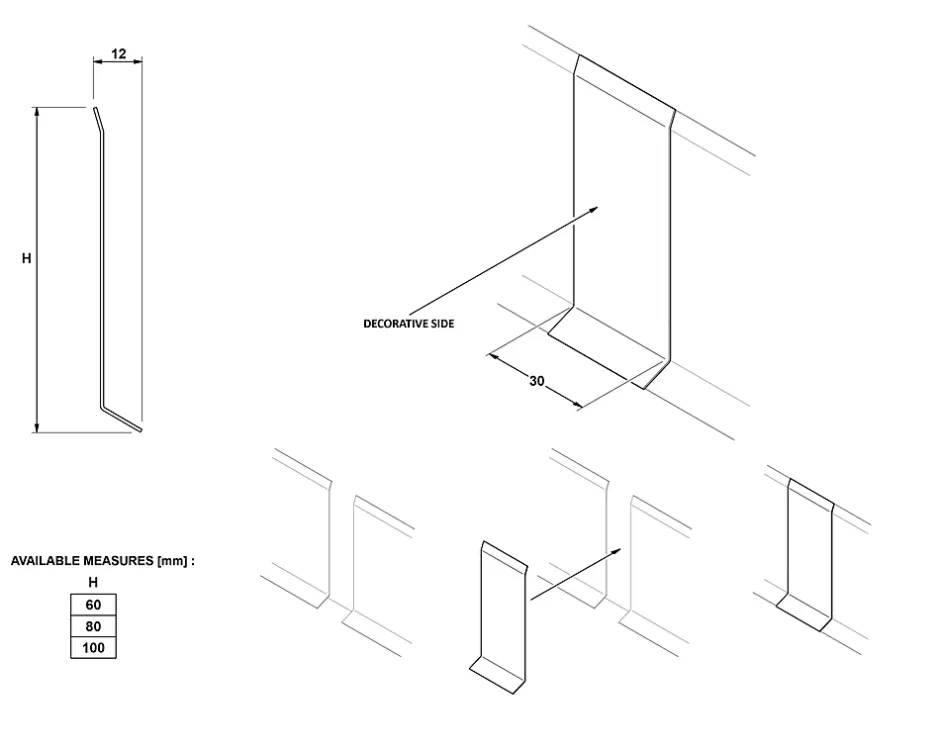 12

H

DECORATIVE SIDE

30

AVAILABLE MEASURES [mm] :

| H |
|---|
| 60 |
| 80 |
| 100 |