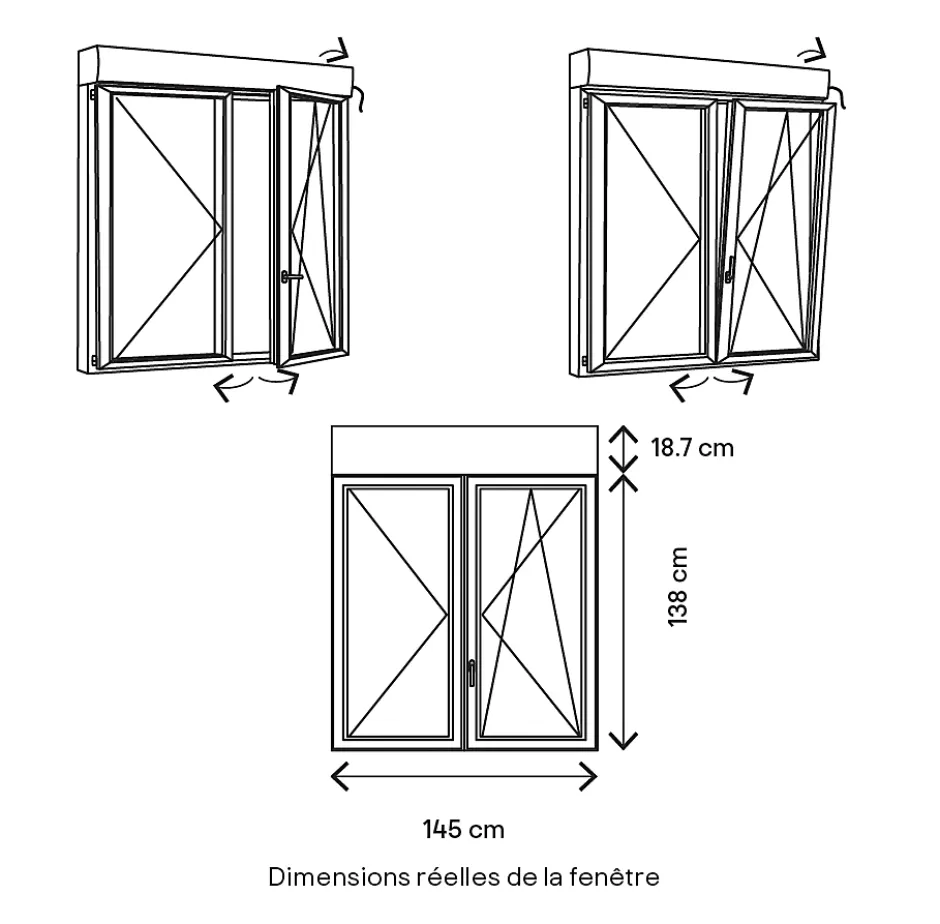 18.7 cm

138 cm

145 cm

Dimensions réelles de la fenêtre