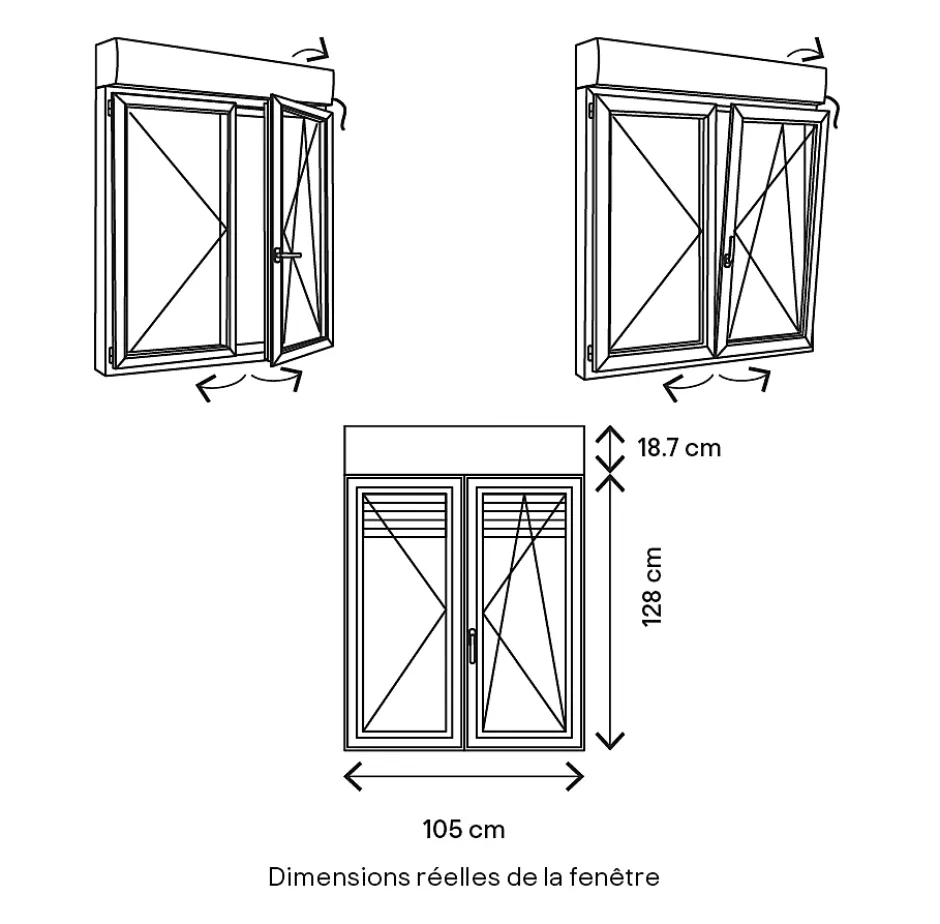 18.7 cm

128 cm

105 cm

Dimensions réelles de la fenêtre