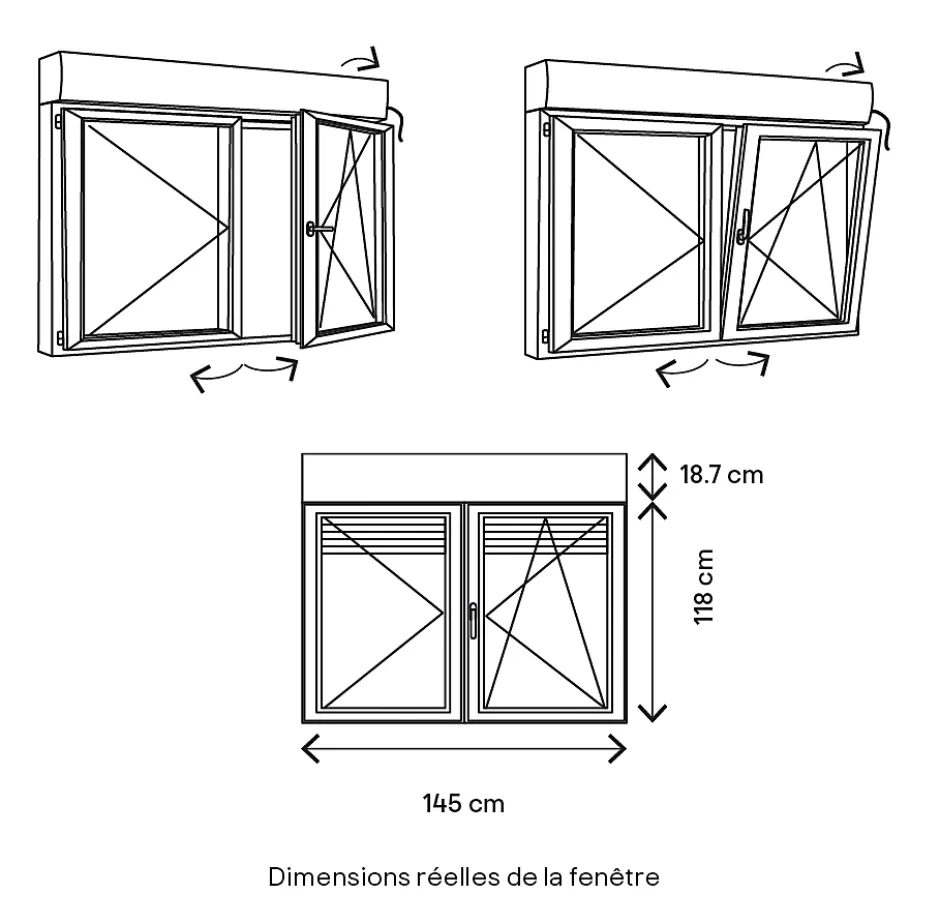 18.7 cm

118 cm

145 cm

Dimensions réelles de la fenêtre