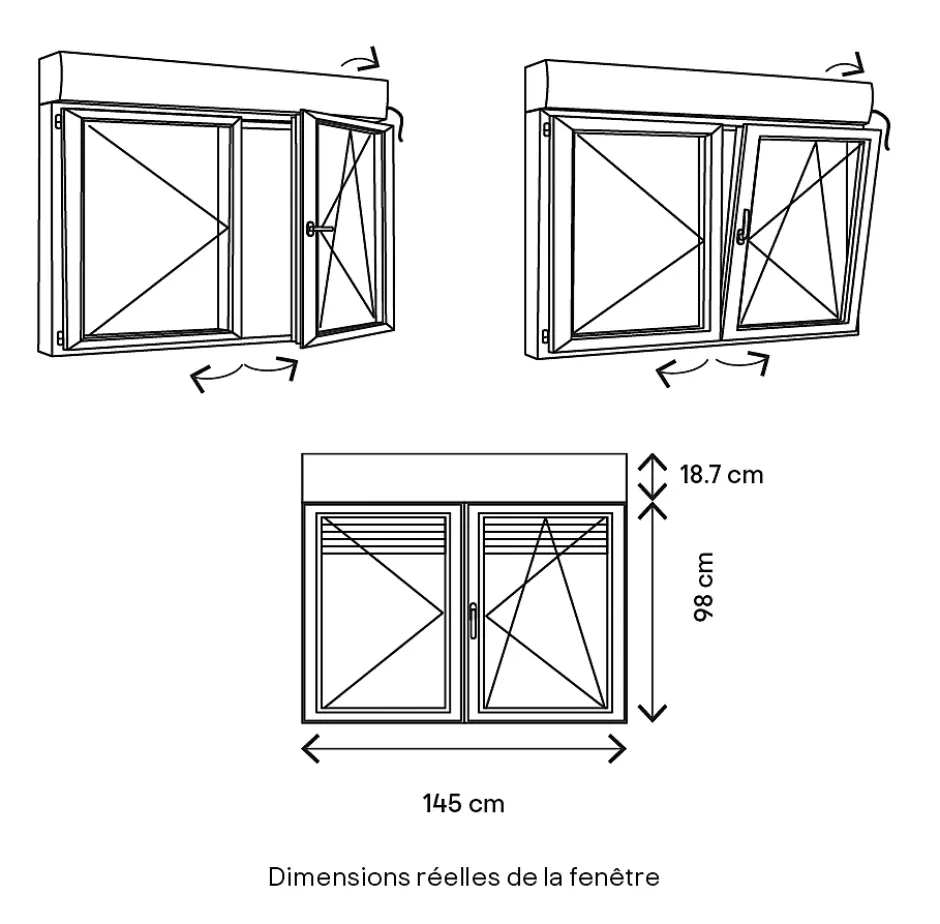 18.7 cm

98 cm

145 cm

Dimensions réelles de la fenêtre