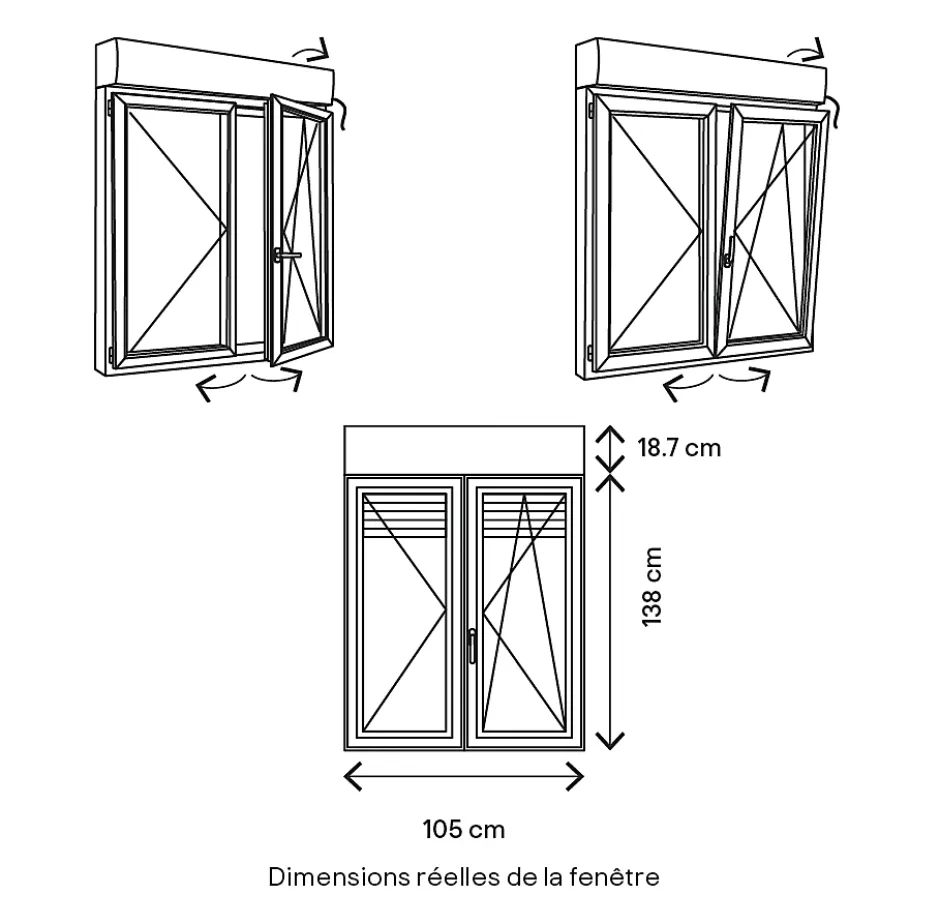 18.7 cm

138 cm

105 cm

Dimensions réelles de la fenêtre