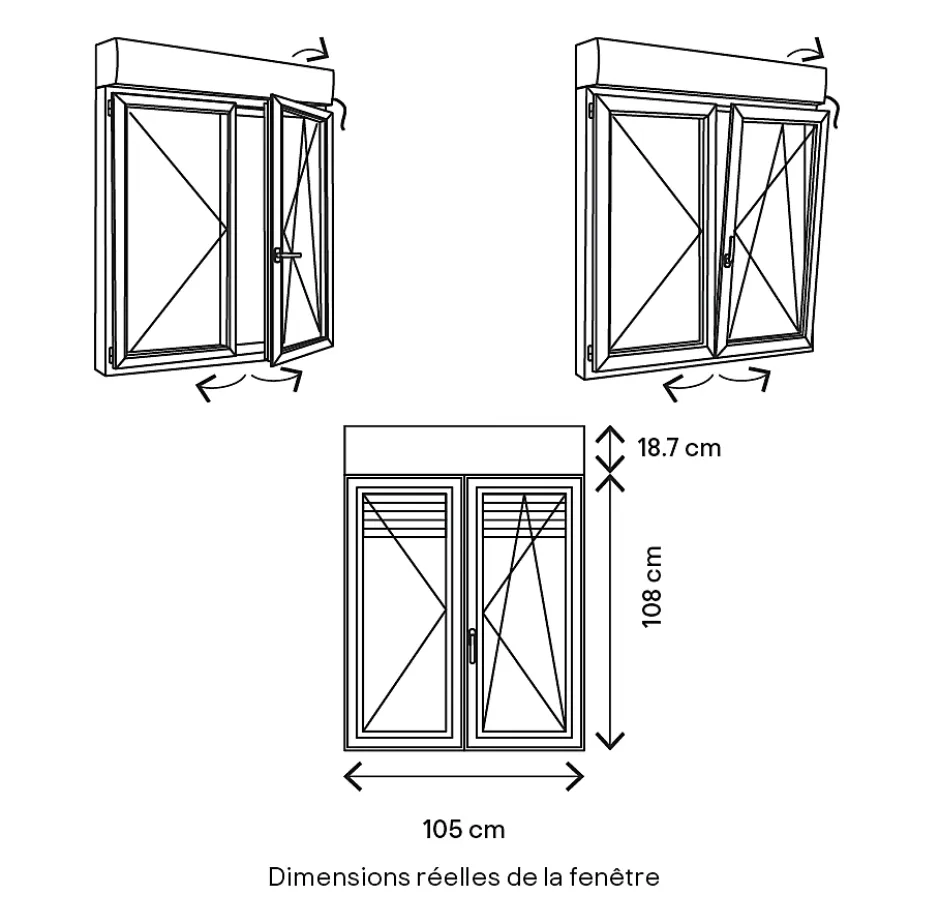 18.7 cm

108 cm

105 cm

Dimensions réelles de la fenêtre