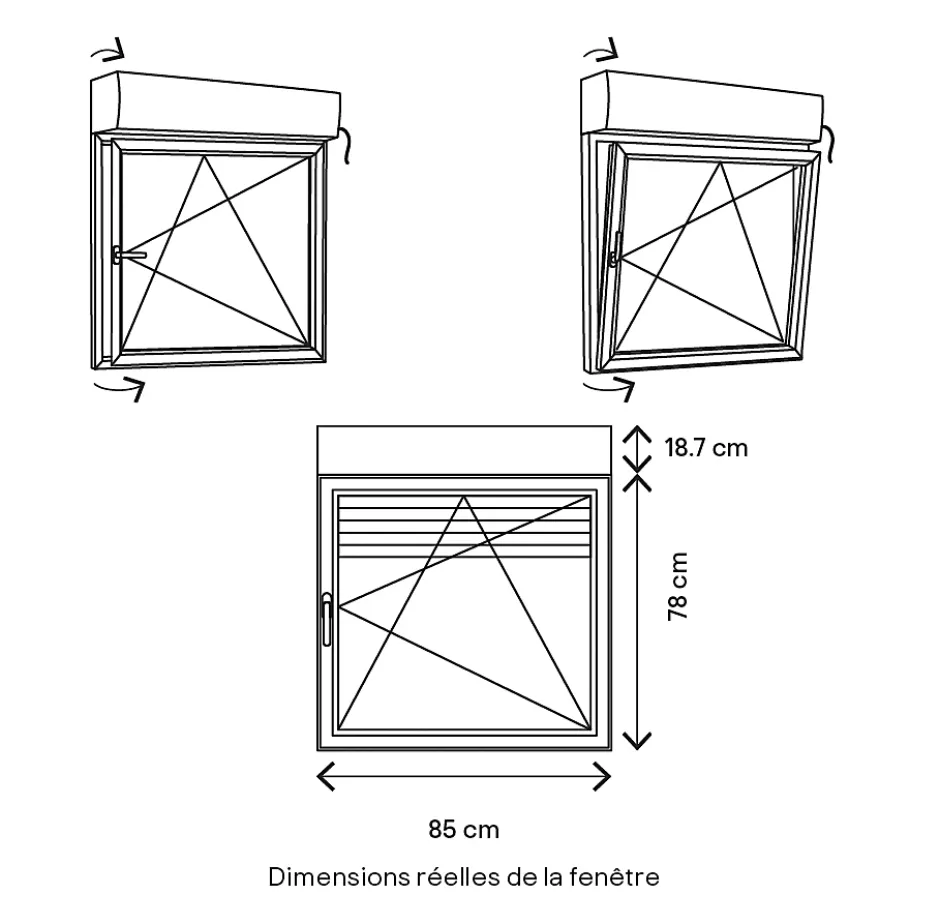 18.7 cm

78 cm

85 cm

Dimensions réelles de la fenêtre