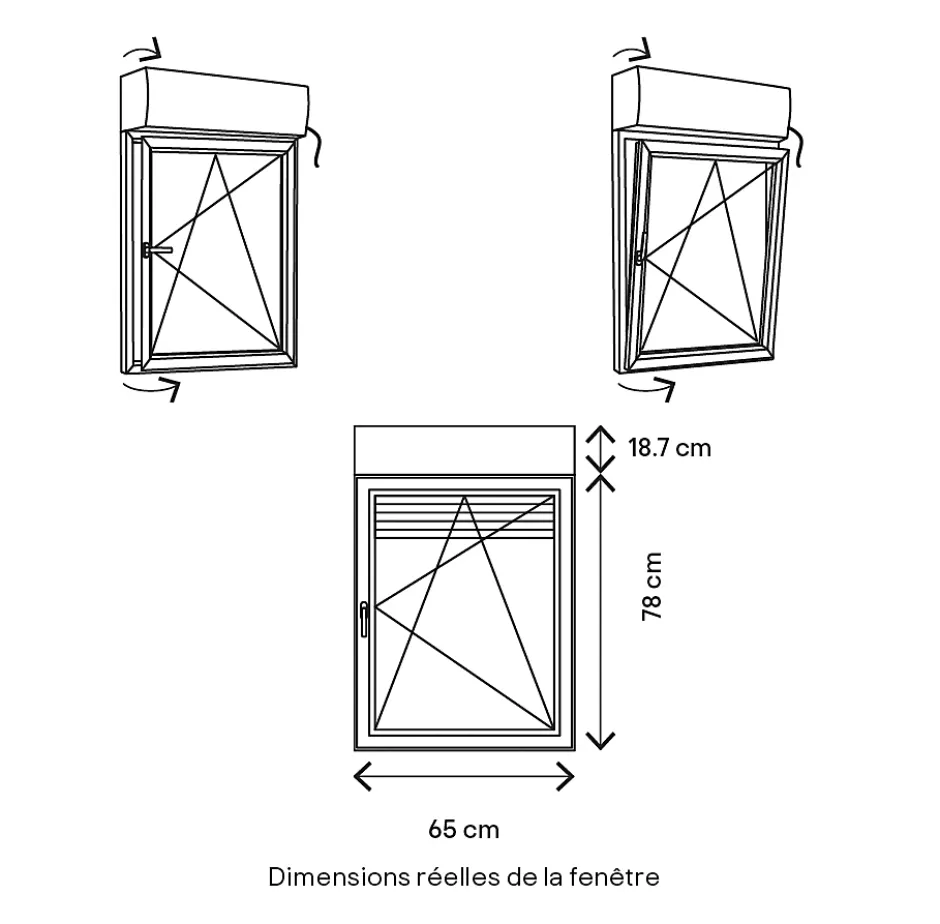 18.7 cm

78 cm

65 cm

Dimensions réelles de la fenêtre