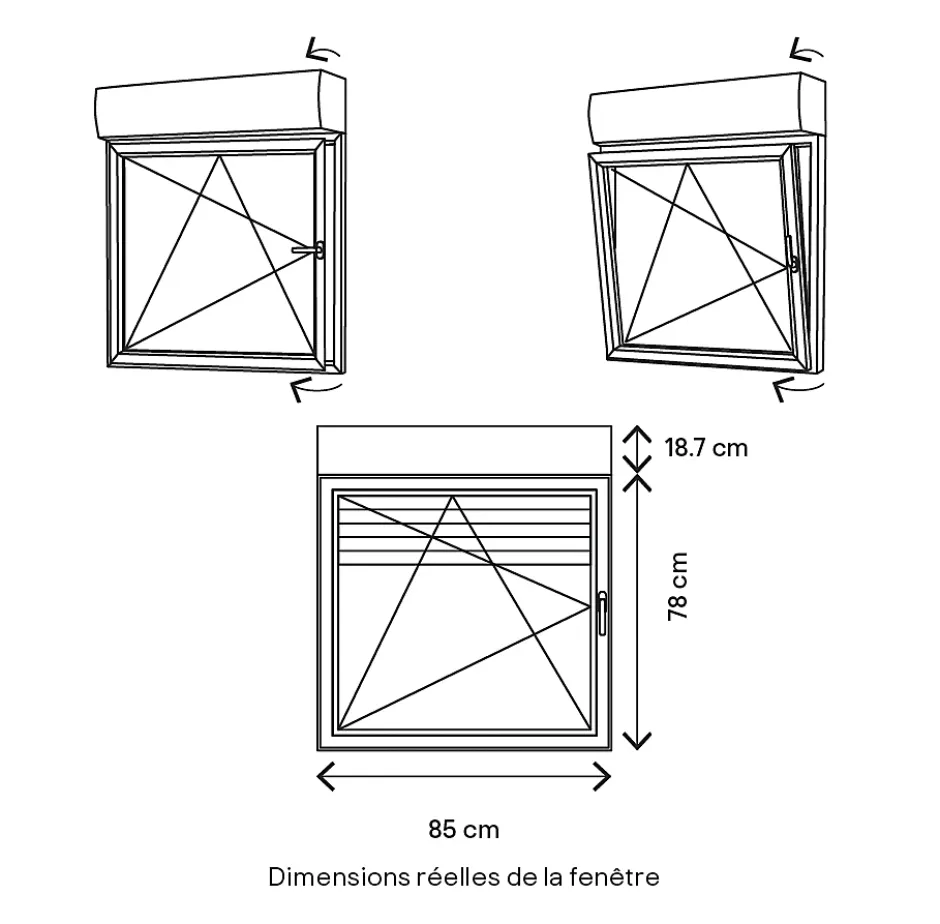 18.7 cm

78 cm

85 cm

Dimensions réelles de la fenêtre