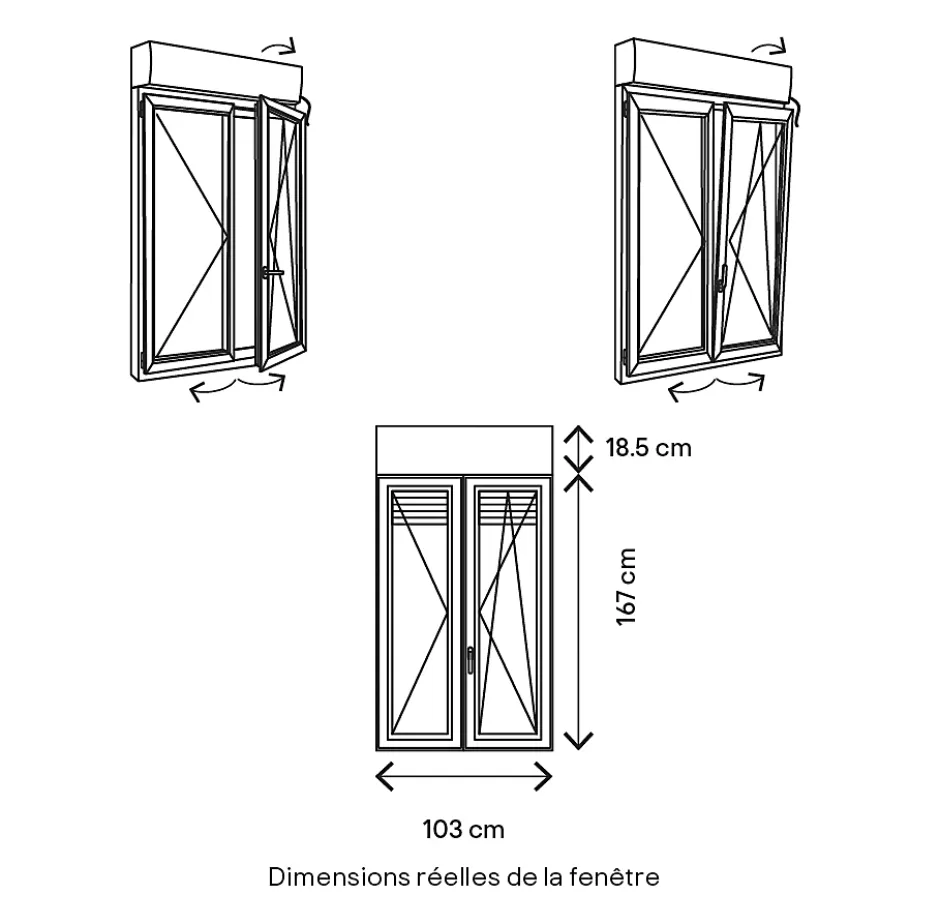 18.5 cm

167 cm

103 cm

Dimensions réelles de la fenêtre