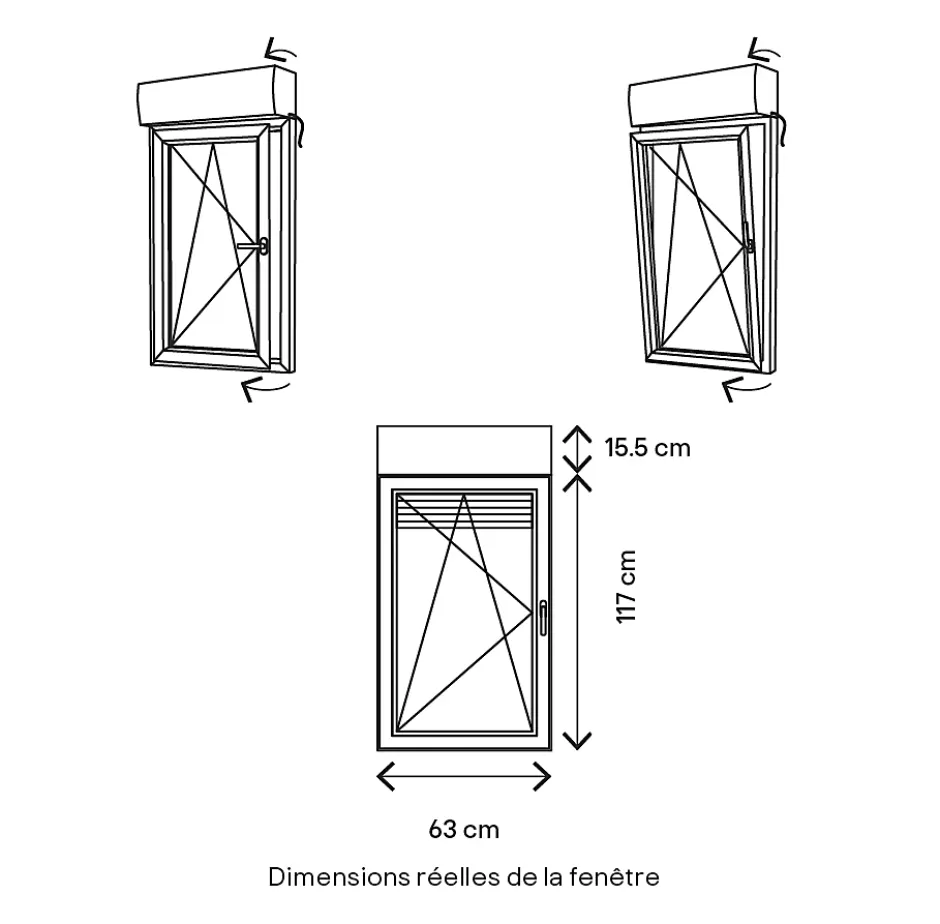 15.5 cm

117 cm

63 cm

Dimensions réelles de la fenêtre