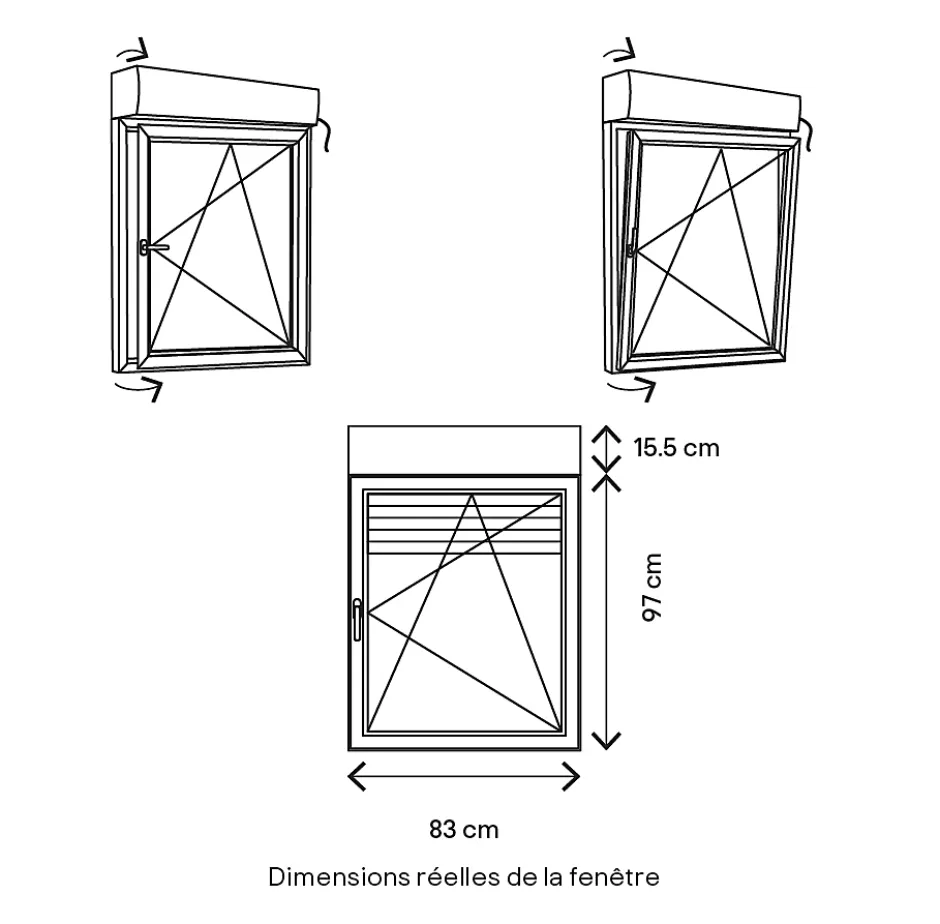 15.5 cm

97 cm

83 cm

Dimensions réelles de la fenêtre