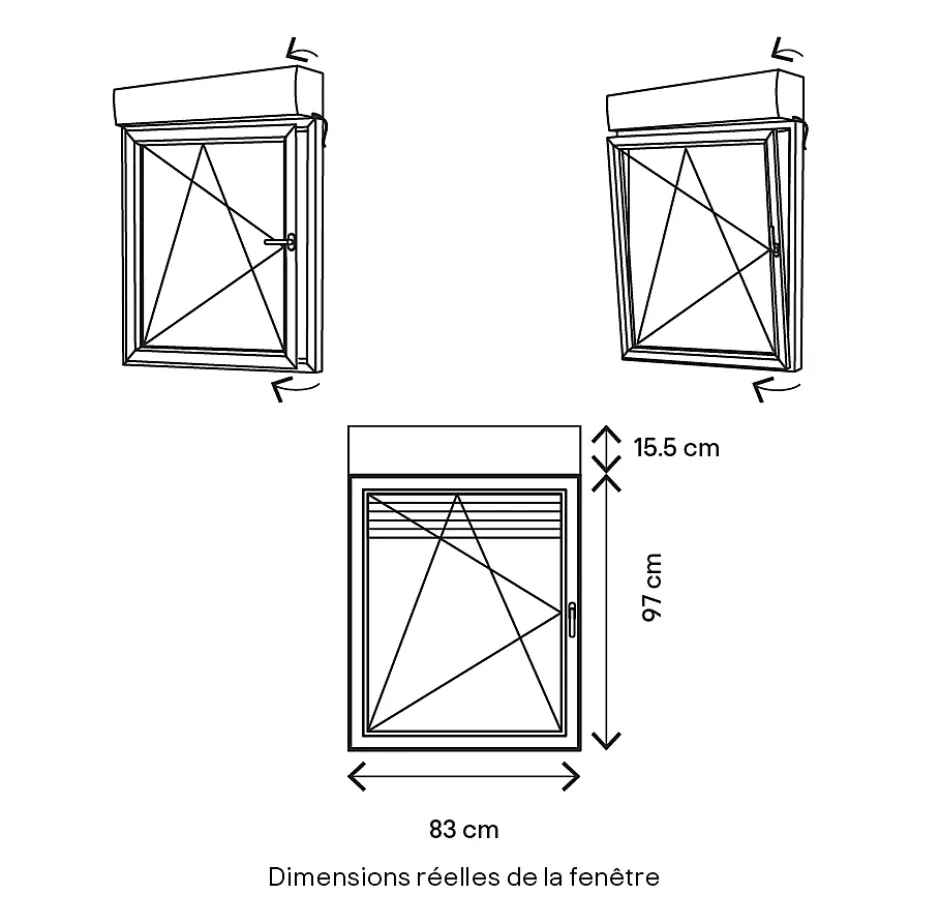 15.5 cm

97 cm

83 cm

Dimensions réelles de la fenêtre