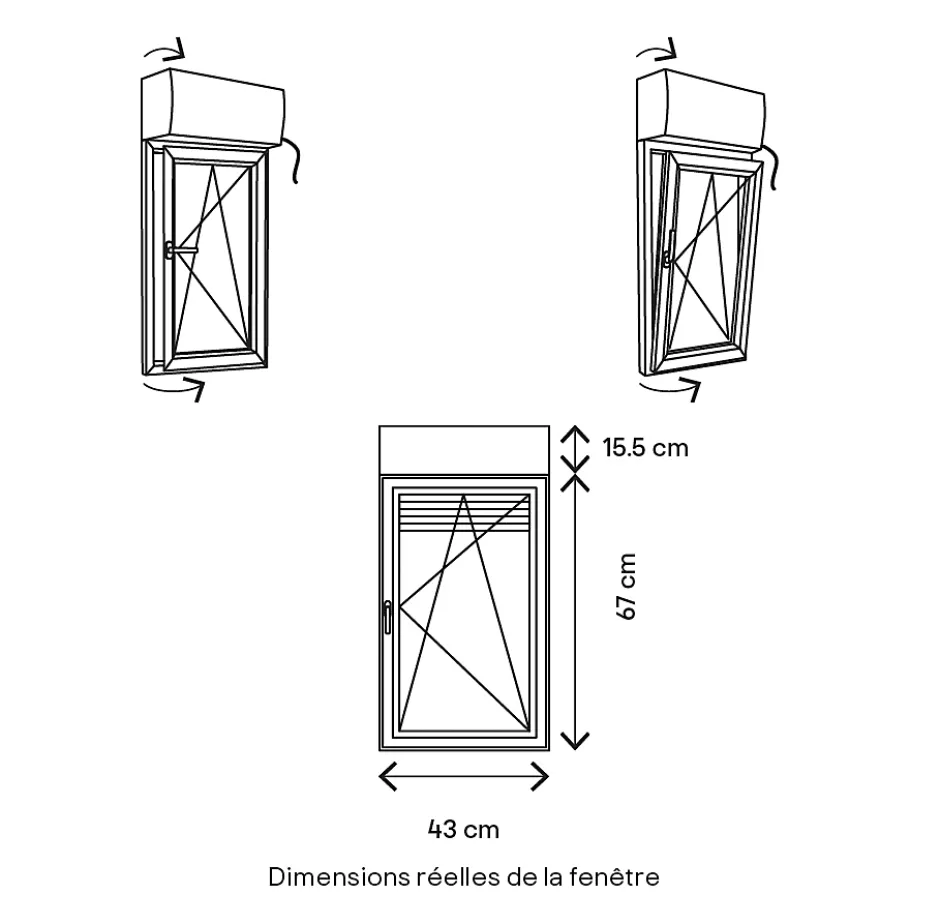 15.5 cm

67 cm

43 cm

Dimensions réelles de la fenêtre