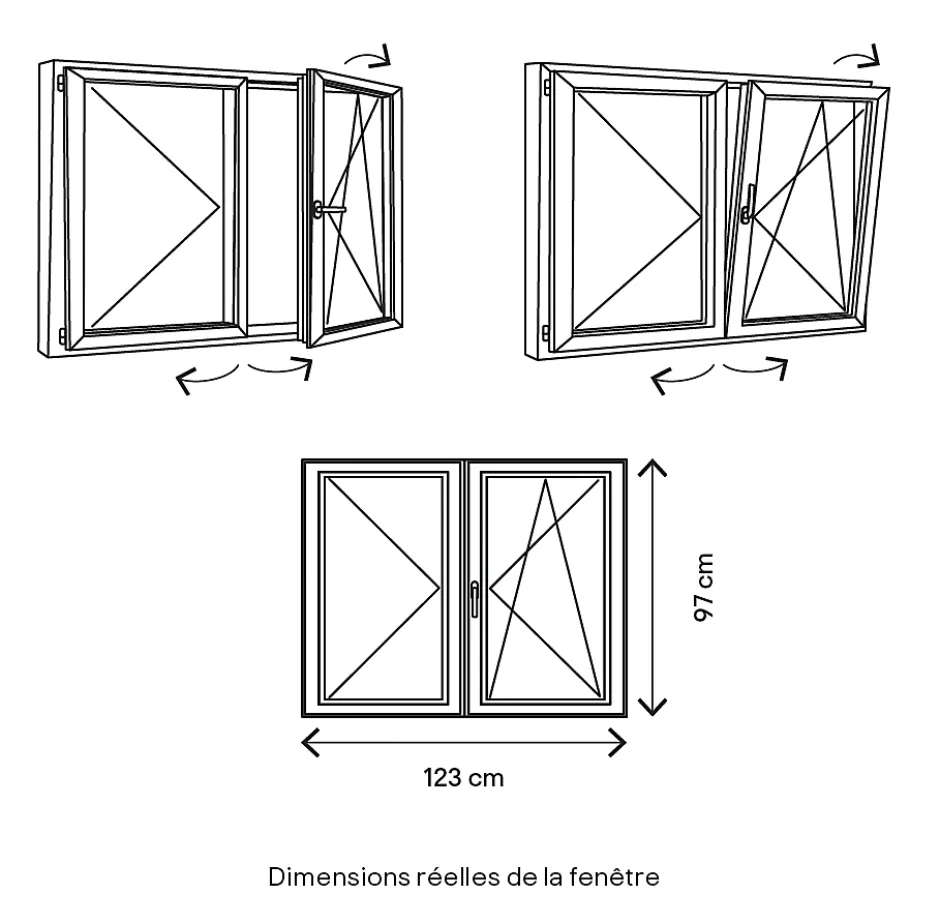 97 cm

123 cm

Dimensions réelles de la fenêtre