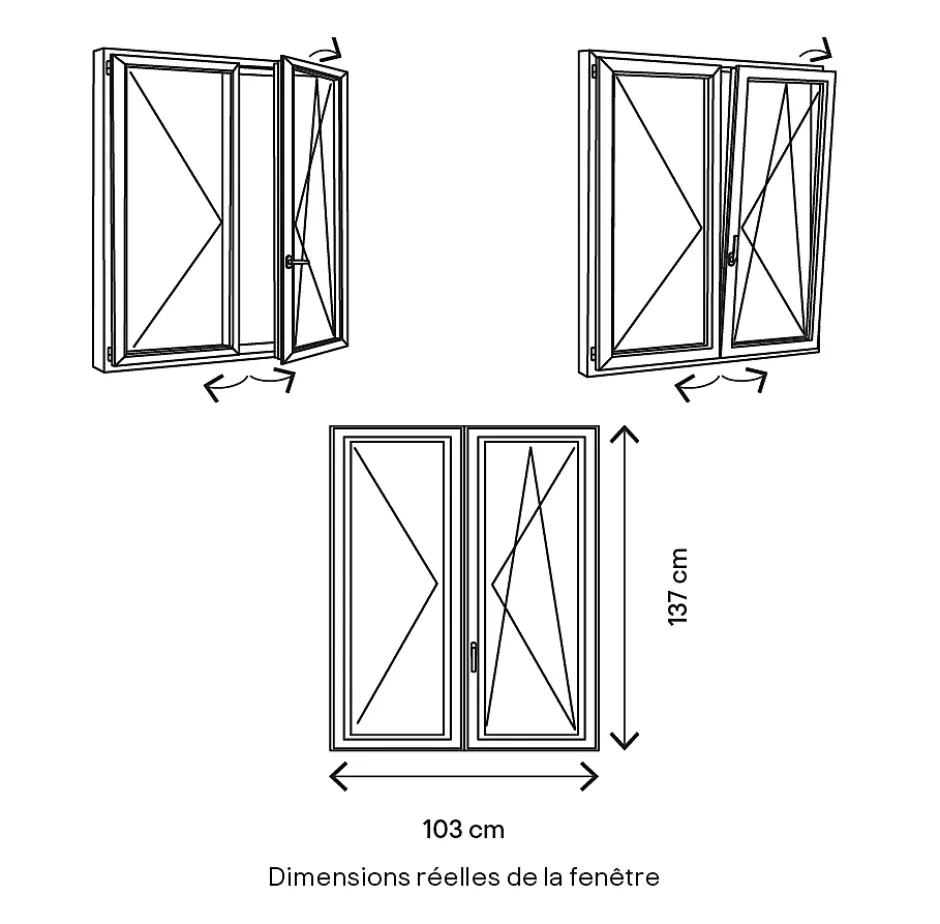 137 cm

103 cm

Dimensions réelles de la fenêtre