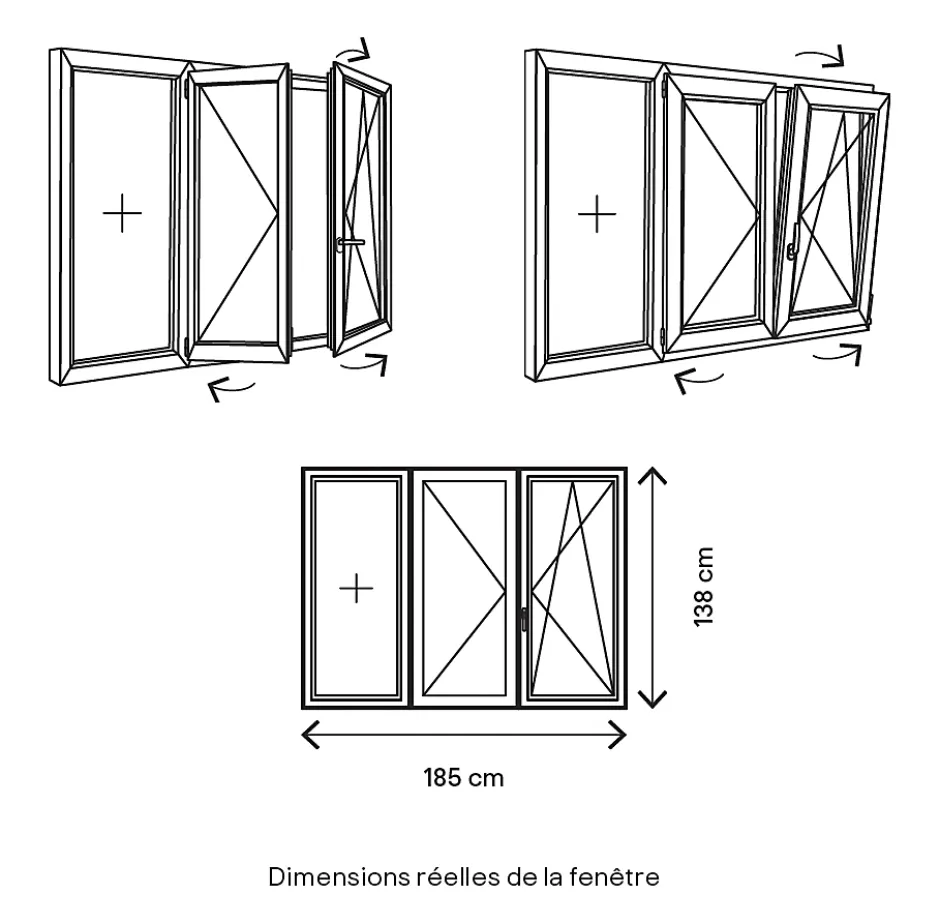 138 cm

185 cm

Dimensions réelles de la fenêtre