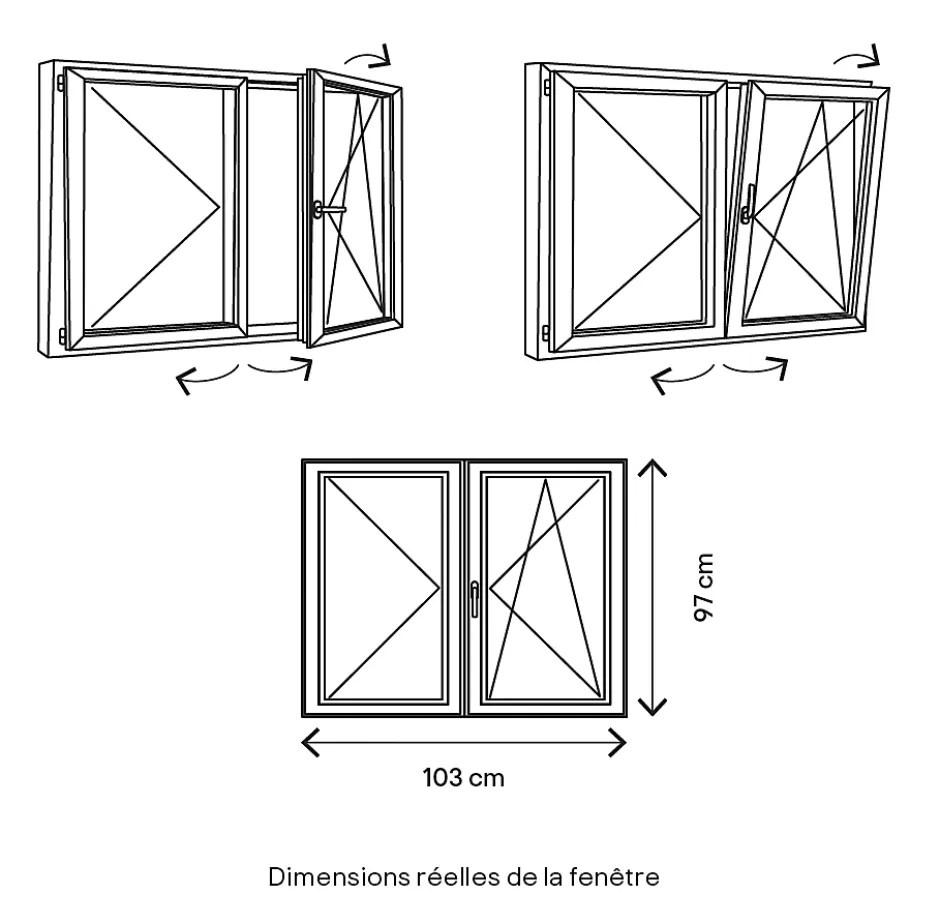 97 cm

103 cm

Dimensions réelles de la fenêtre