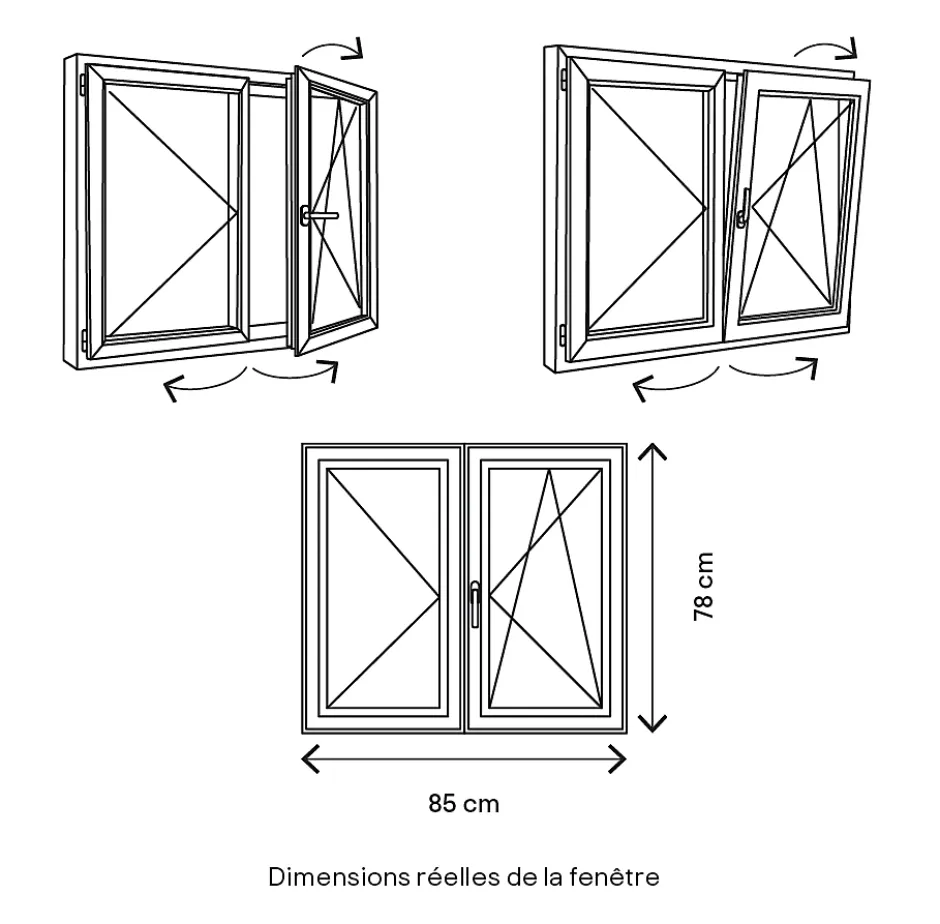 78 cm

85 cm

Dimensions réelles de la fenêtre