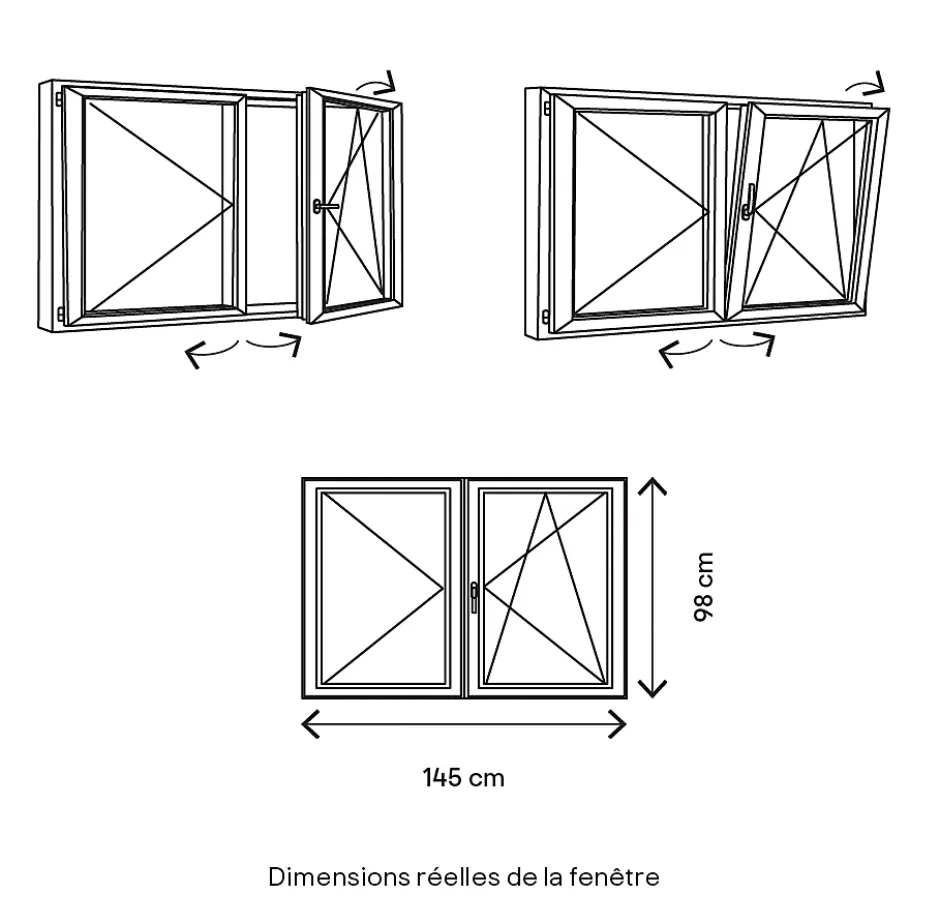 98 cm

145 cm

Dimensions réelles de la fenêtre